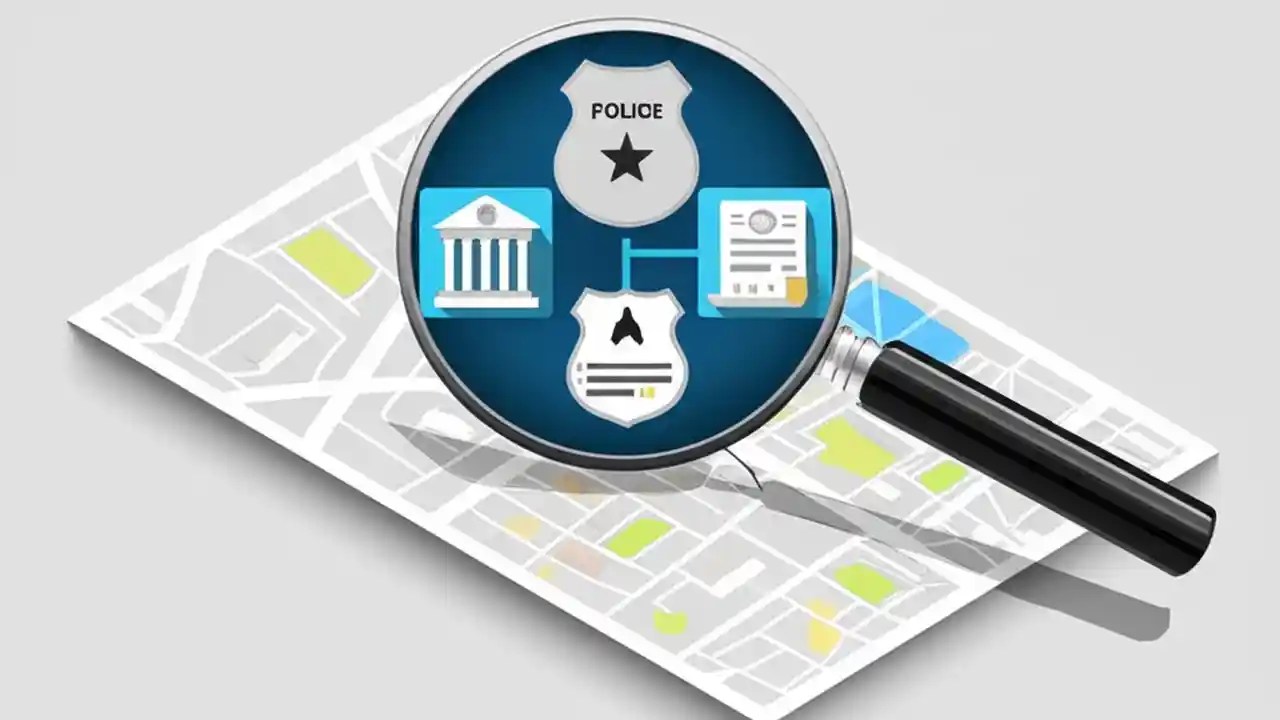 POLICE