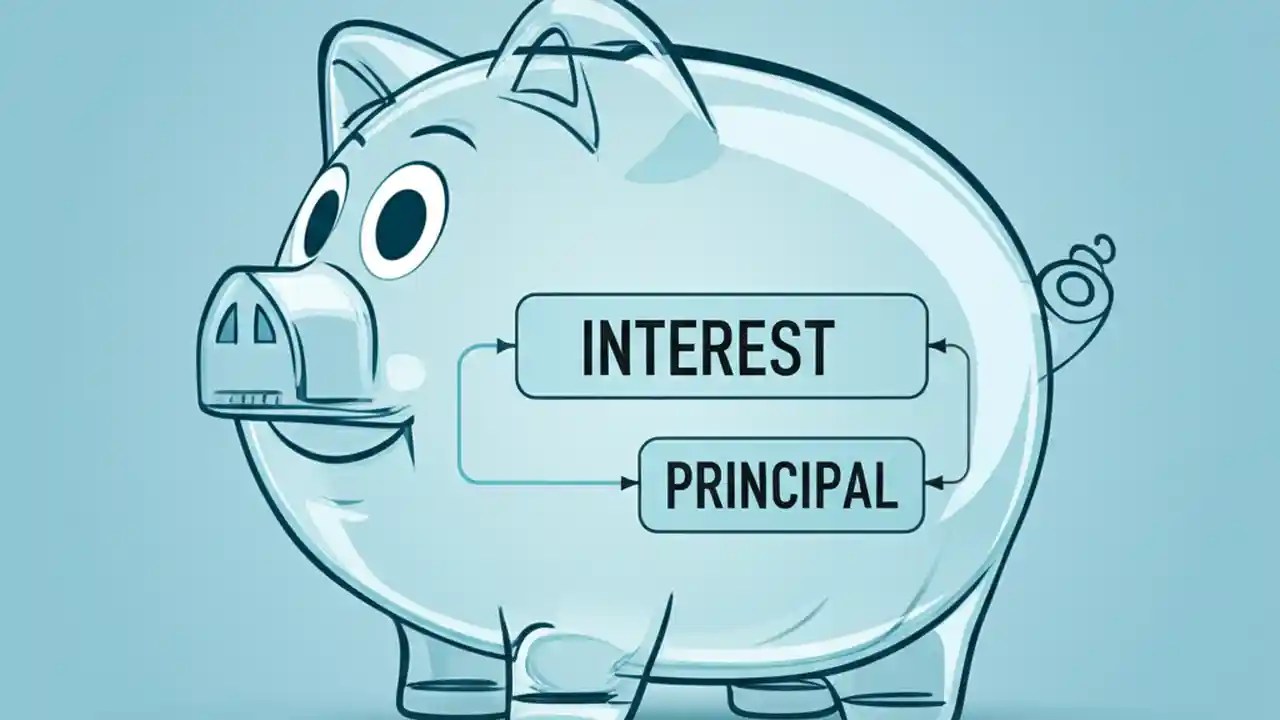 INTEREST

PRINCIPAL