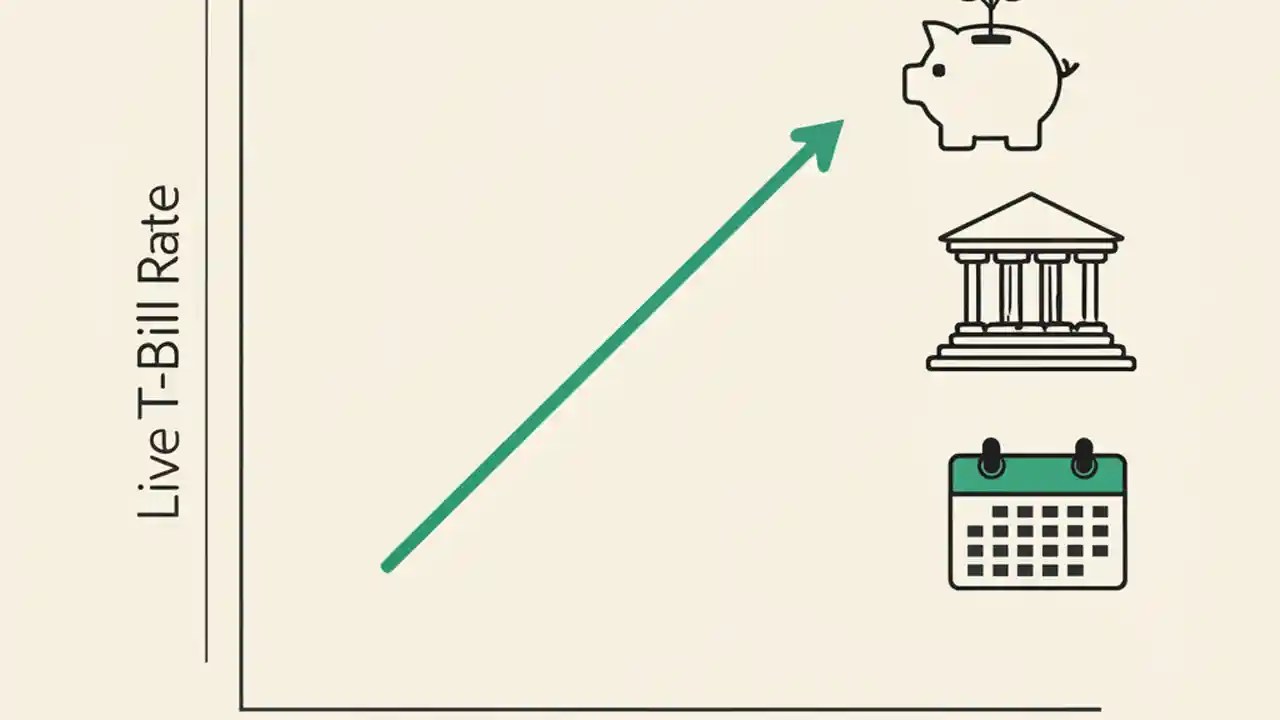 Live T-Bill Rate