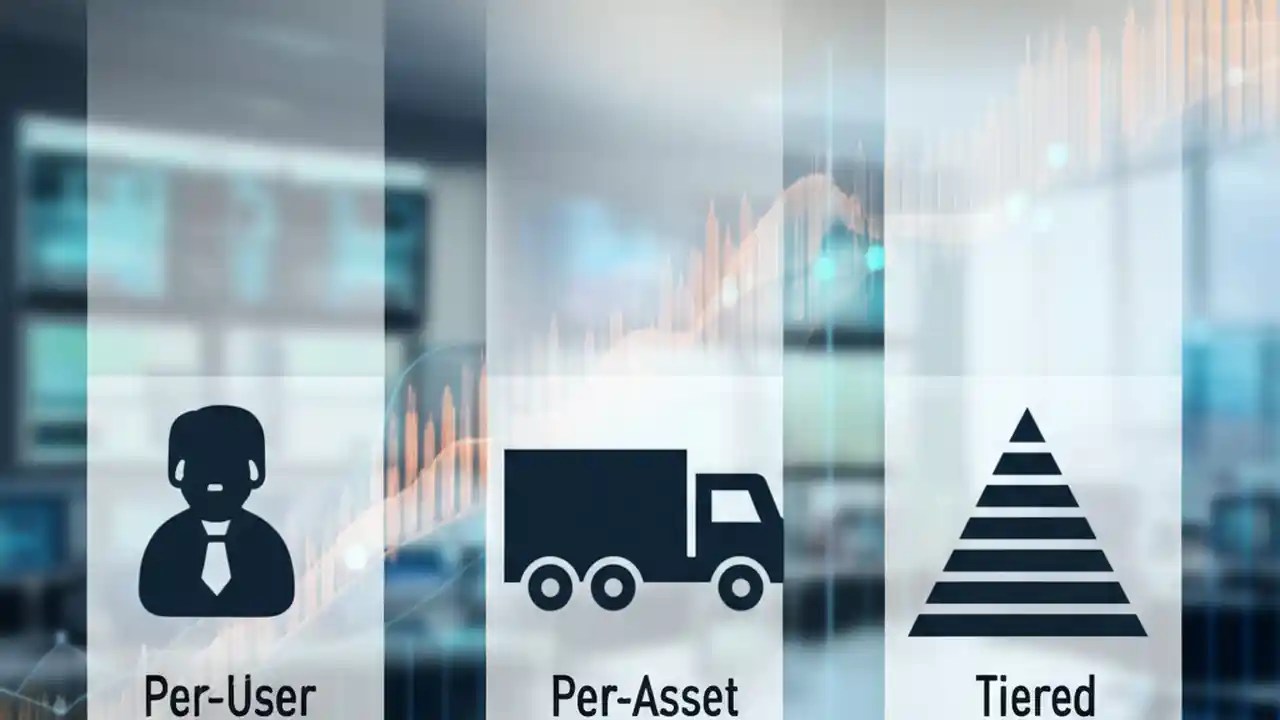 Per-User

Per-Asset

Tiered