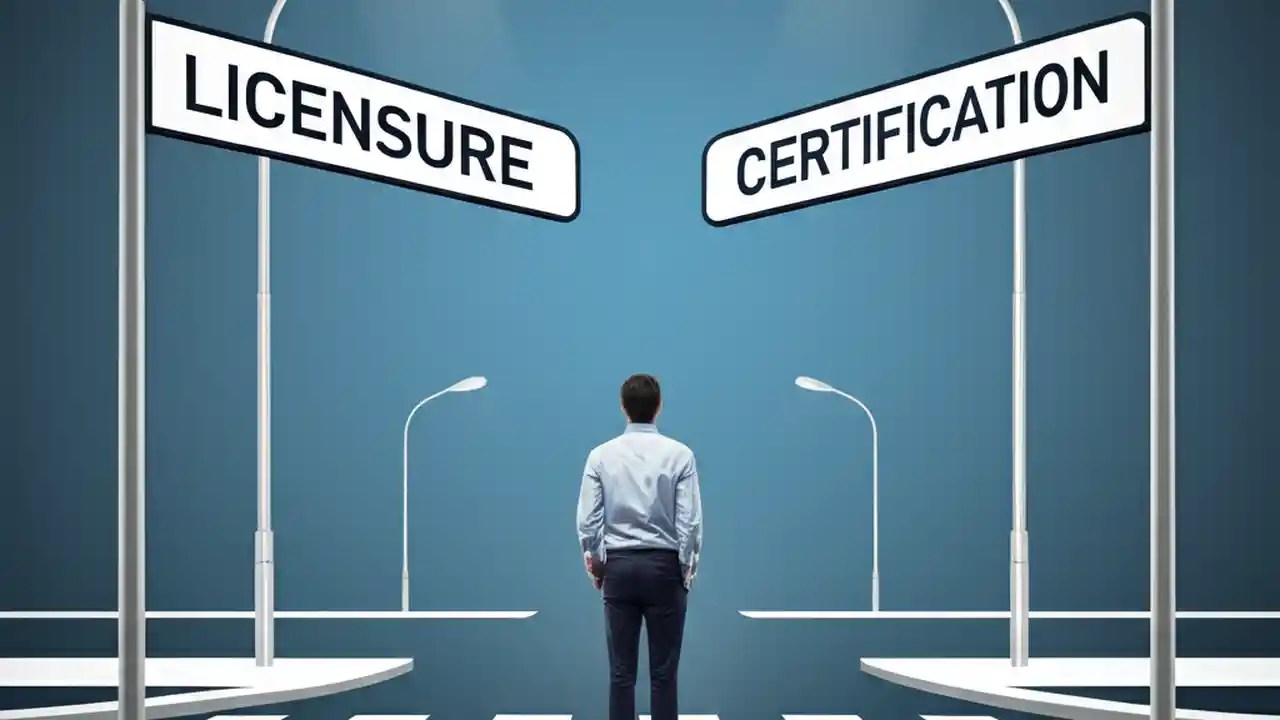 LICENSURE

CERTIFICATION