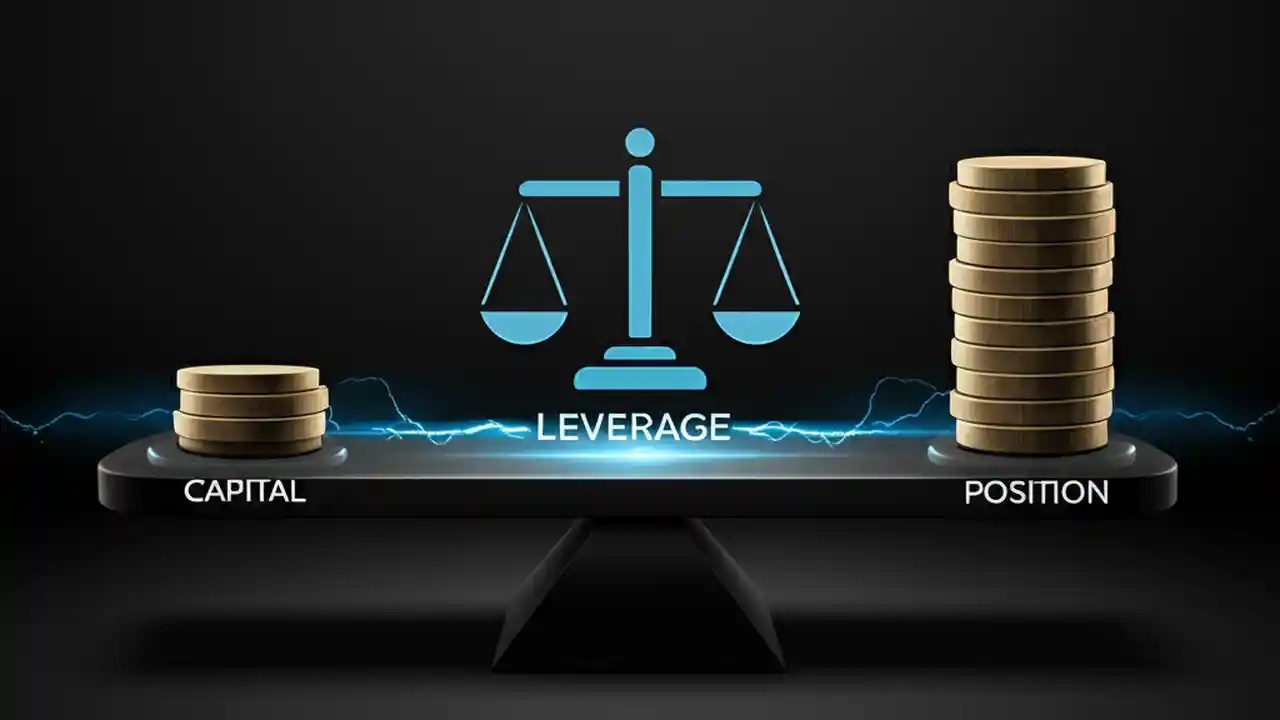 LEVERAGE
CAPITAL
POSITION