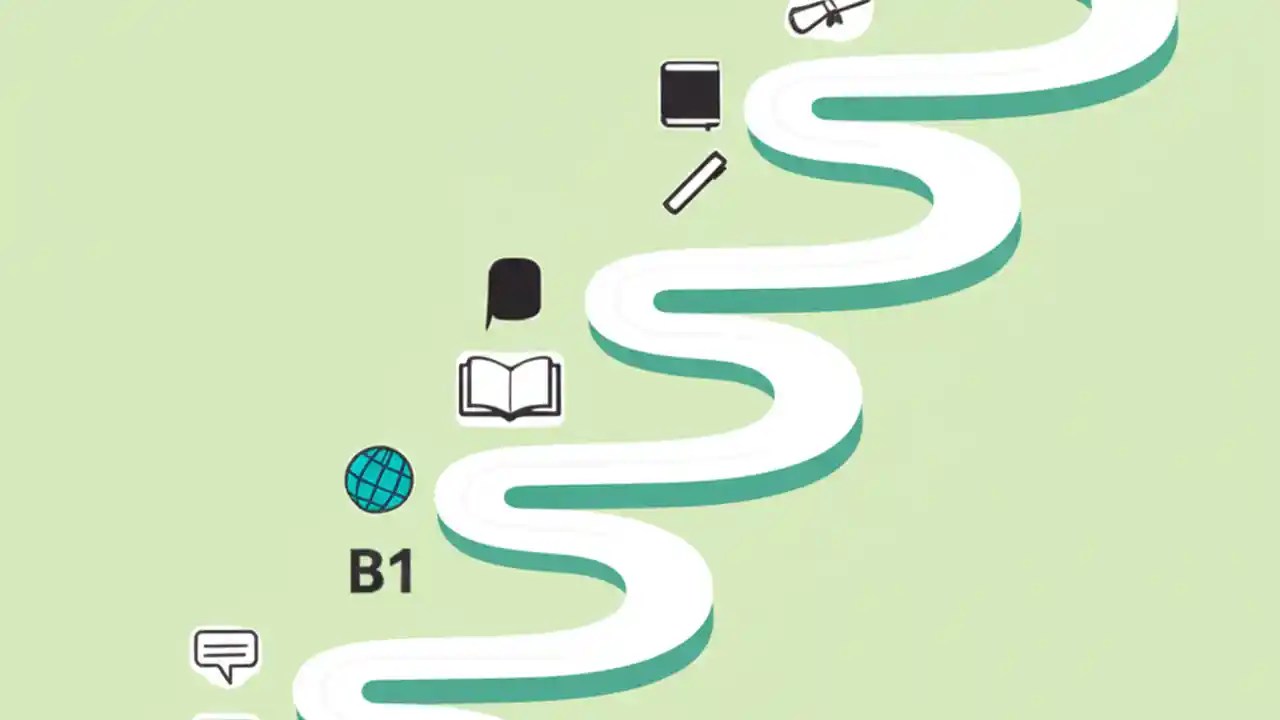 B1