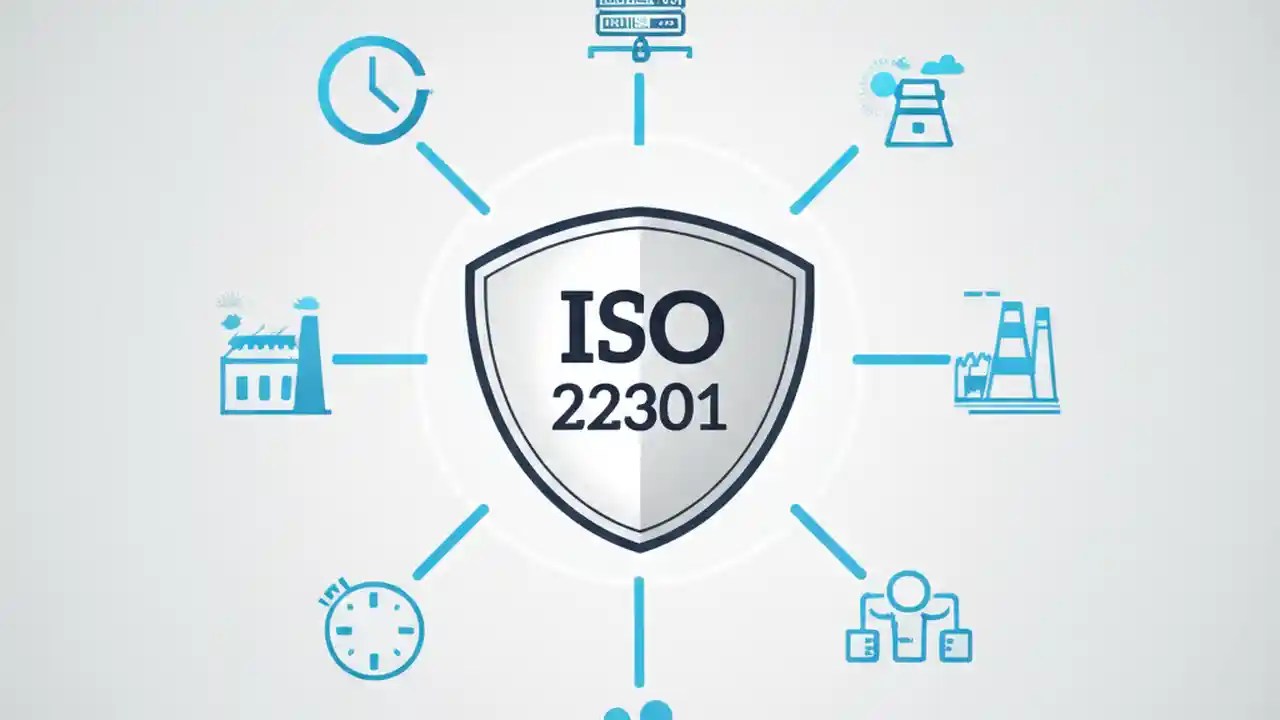 ISO
22301