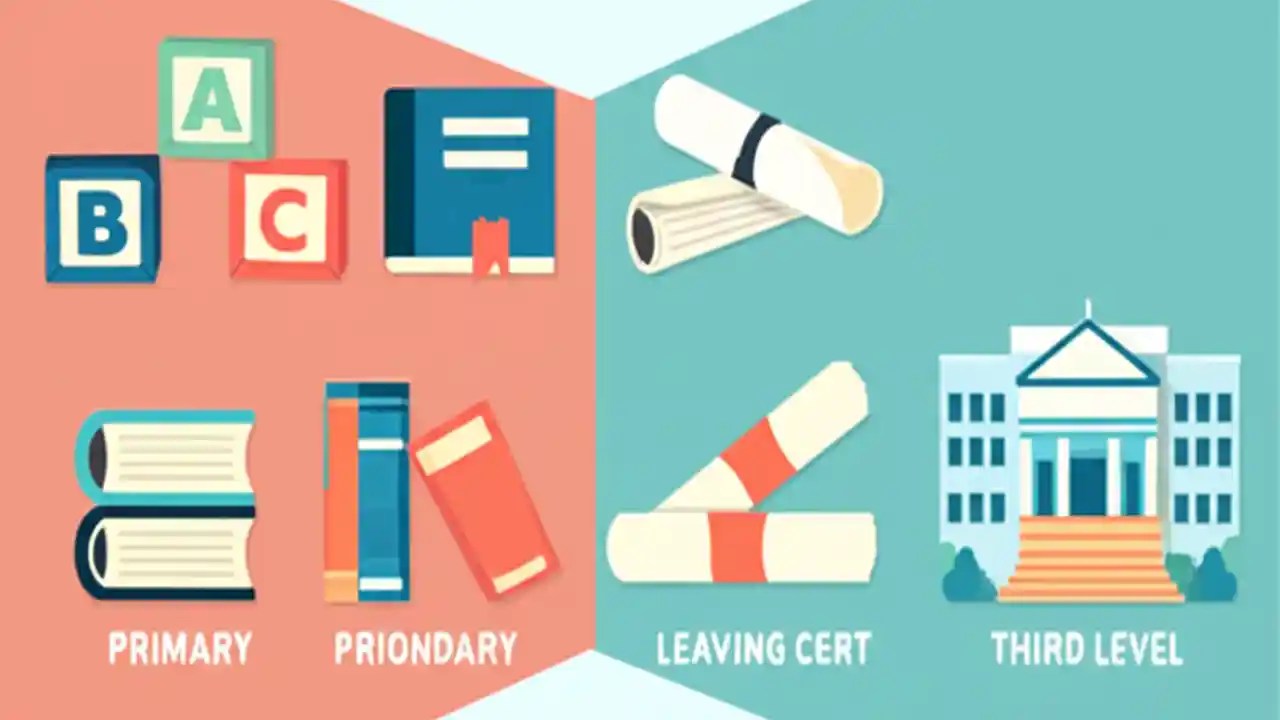 A

B

C

PRIMARY

PRIONDARY

LEAVING CERT

THIRD LEVEL