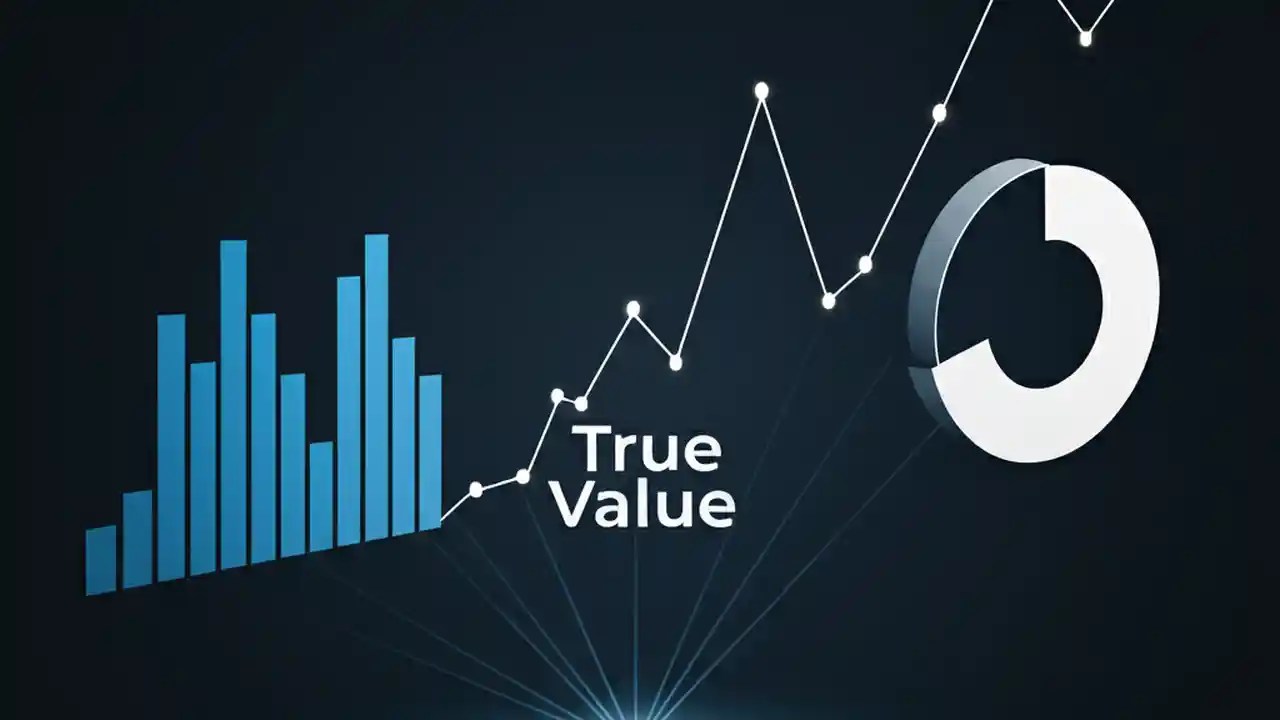 True Value