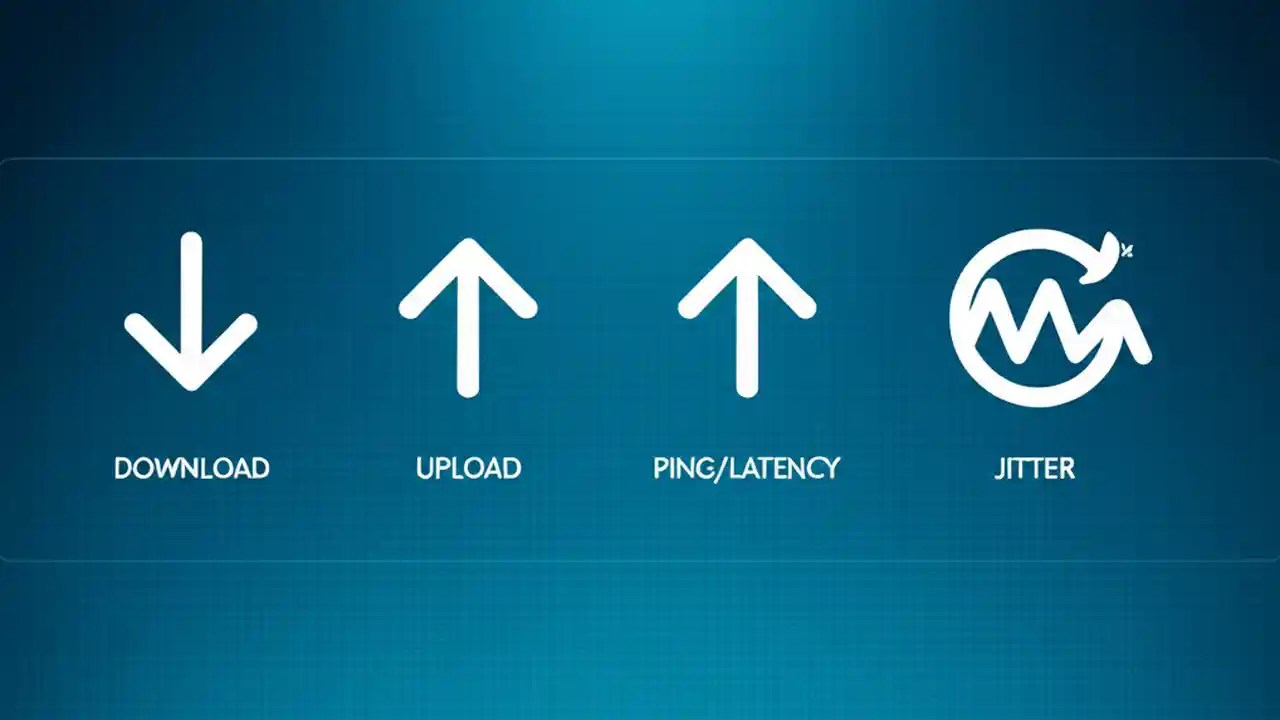 DOWNLOAD

UPLOAD

PING/LATENCY

JITTER