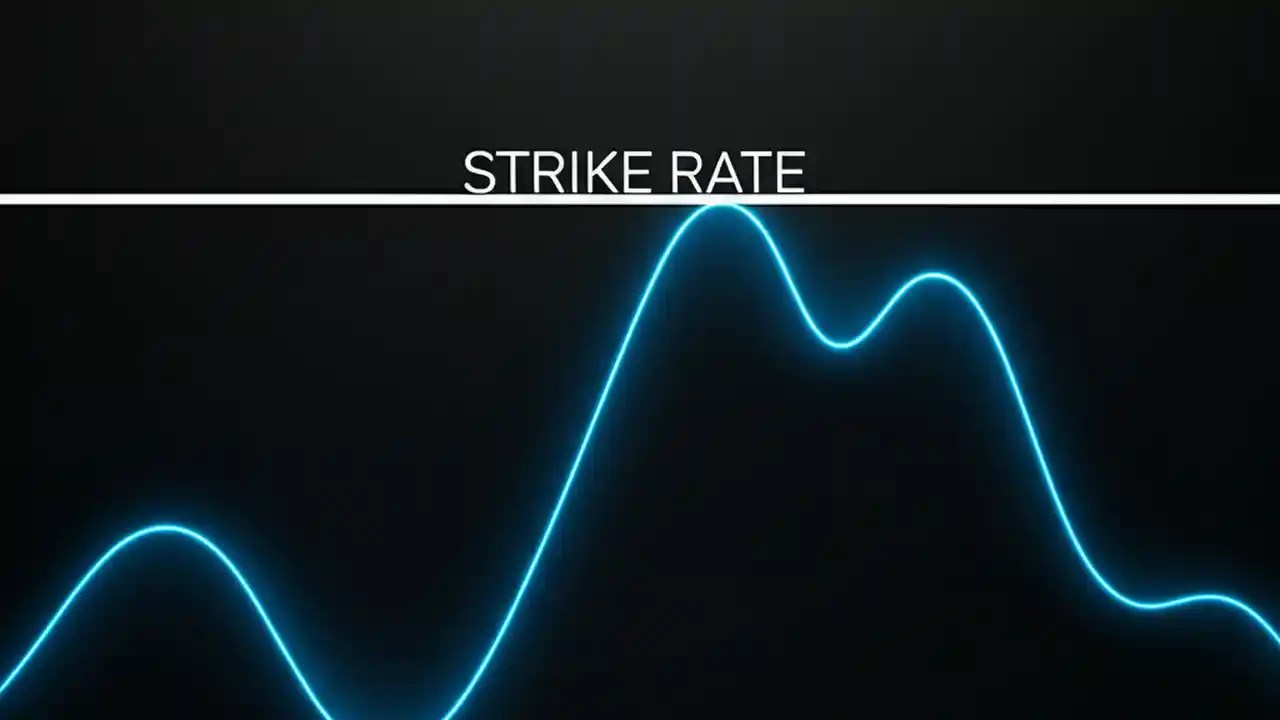 STRIKE RATE