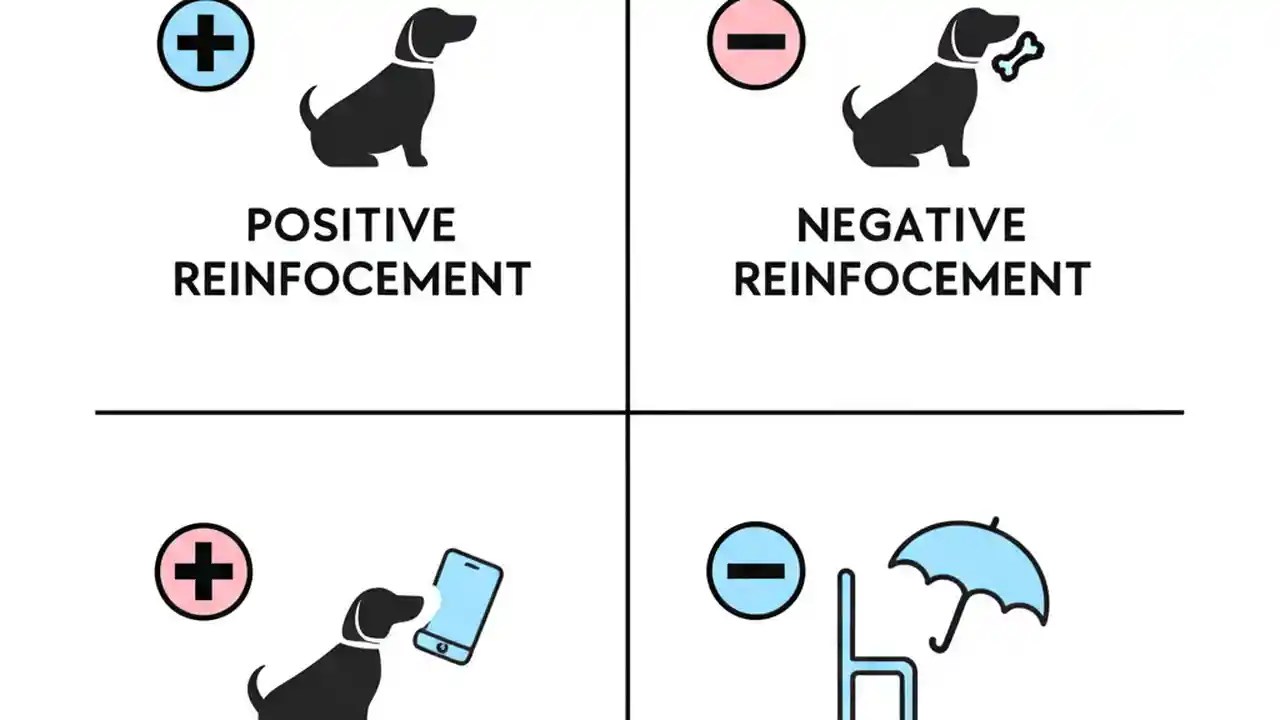 POSITIVE REINFOCEMENT

NEGATIVE REINFOCEMENT