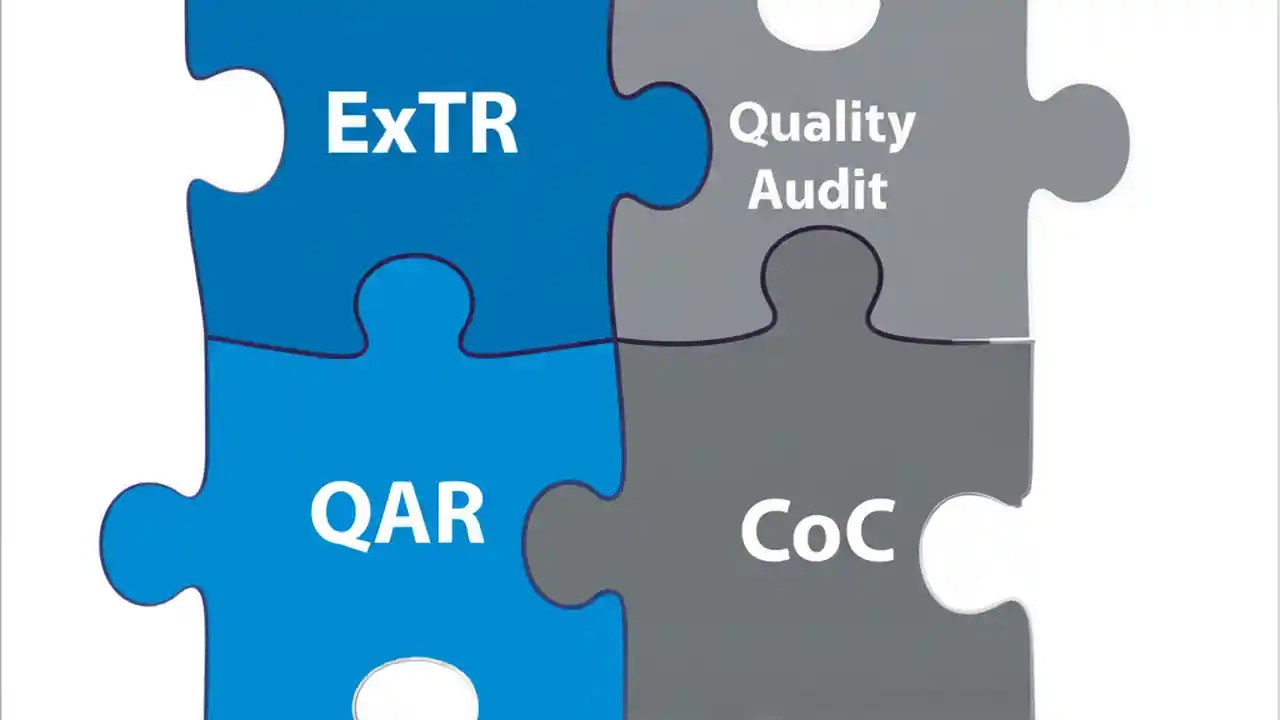 ExTR

Quality Audit

QAR

CoC