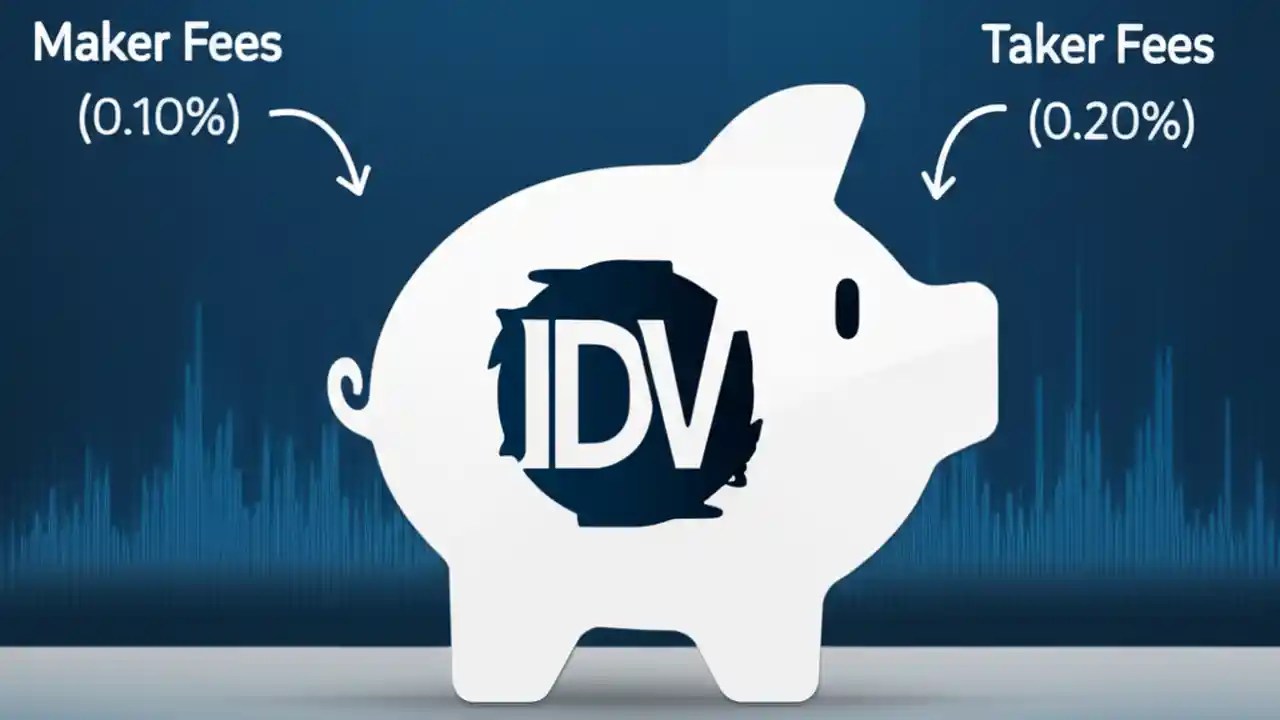 Maker Fees
(0.10%)

Taker Fees
(0.20%)

IDV