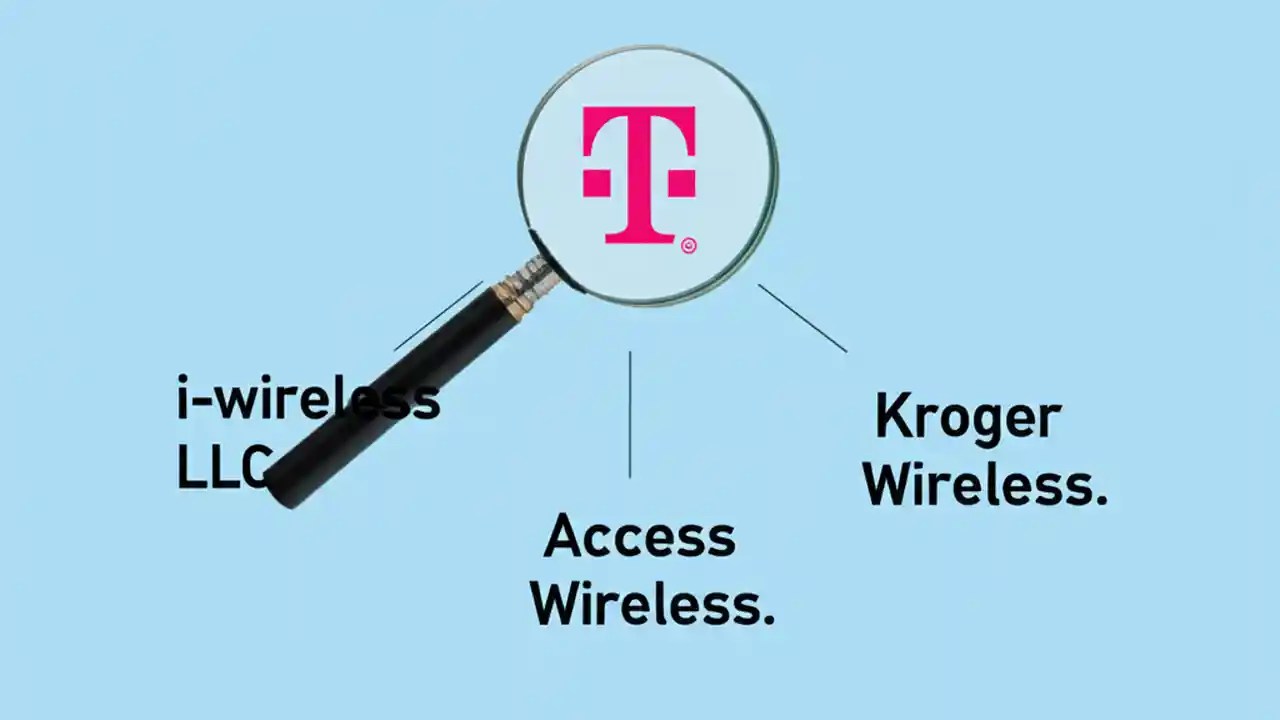 T

i-wireless LLC

Access Wireless.

Kroger Wireless.