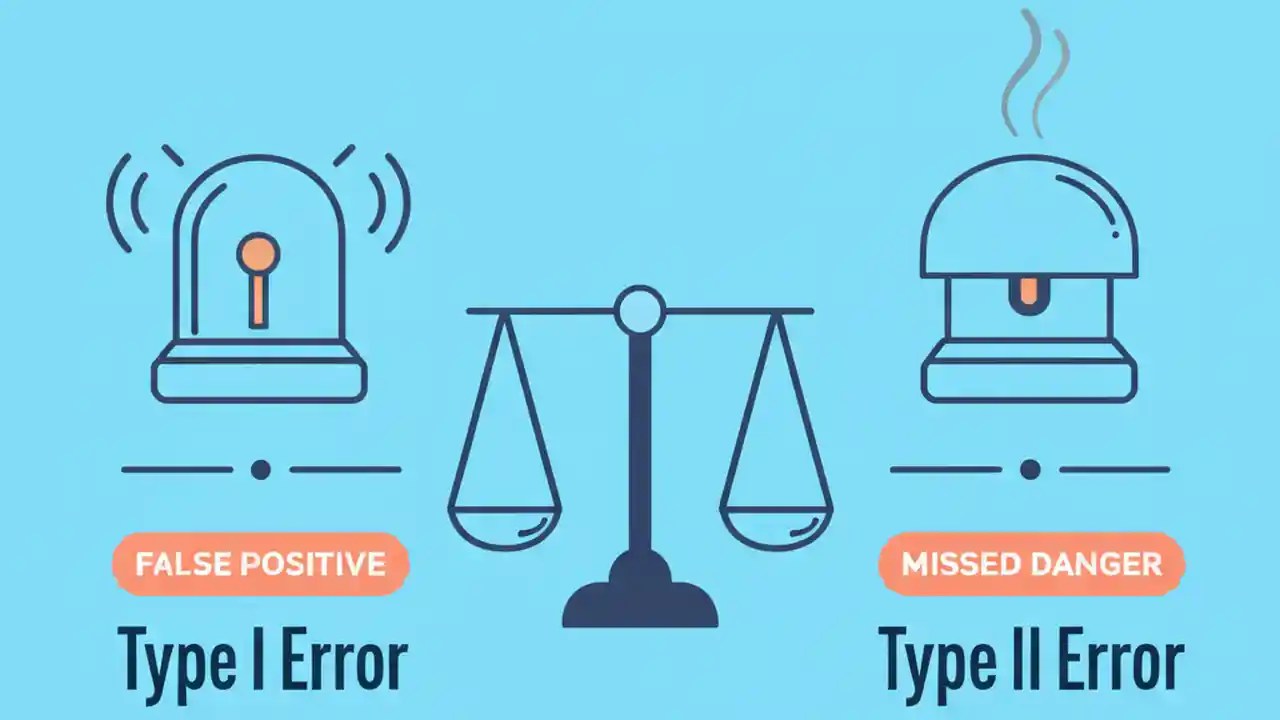 FALSE POSITIVE

Type I Error

MISSED DANGER

Type II Error