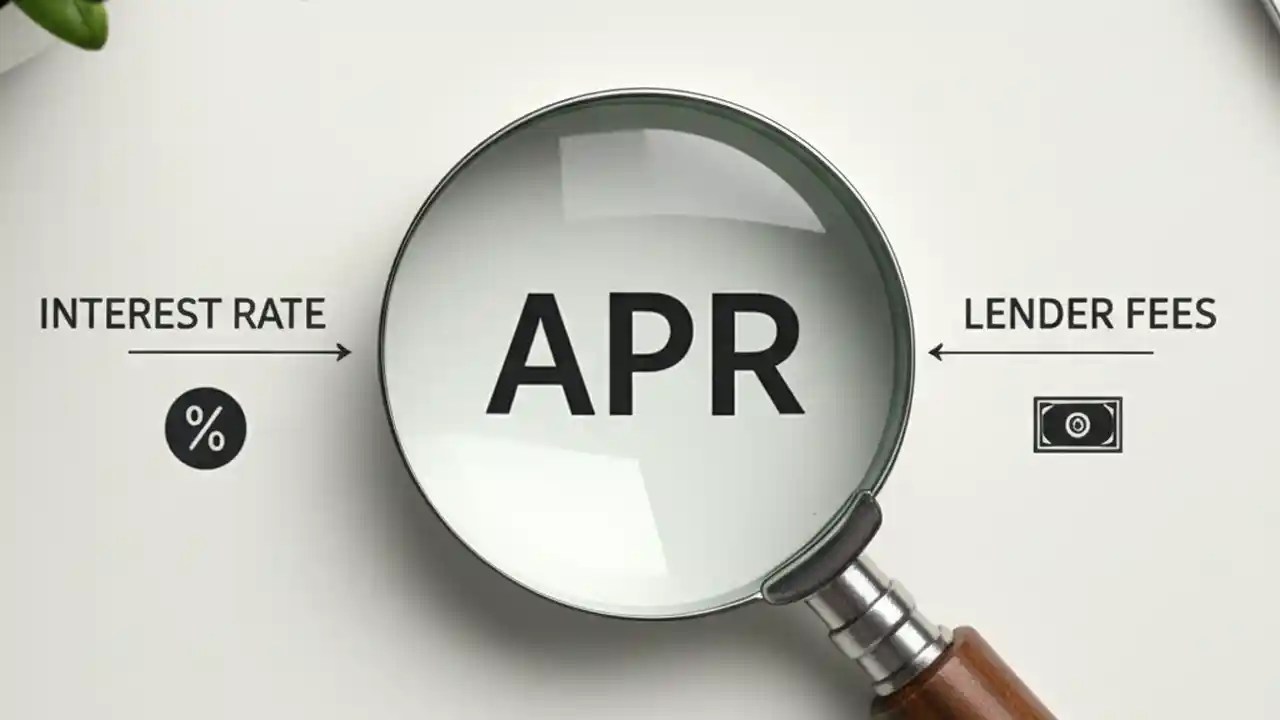 INTEREST RATE

%

APR

LENDER FEES