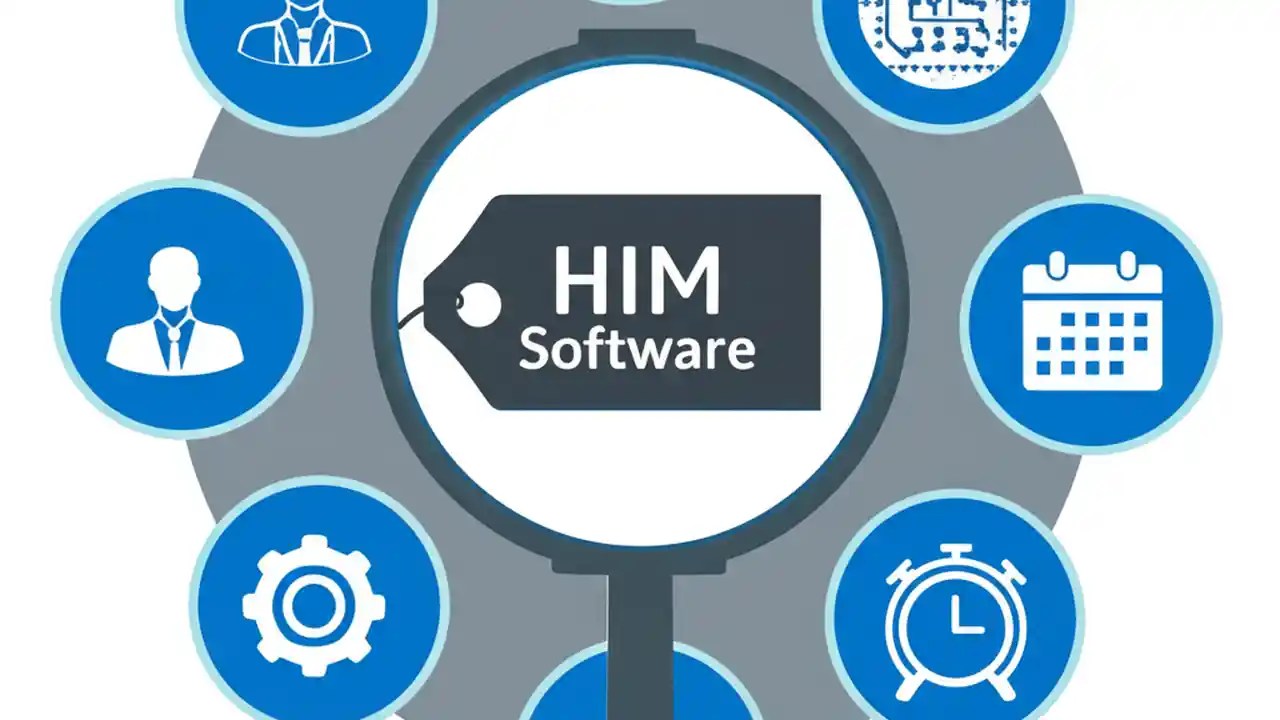 HIM
Software