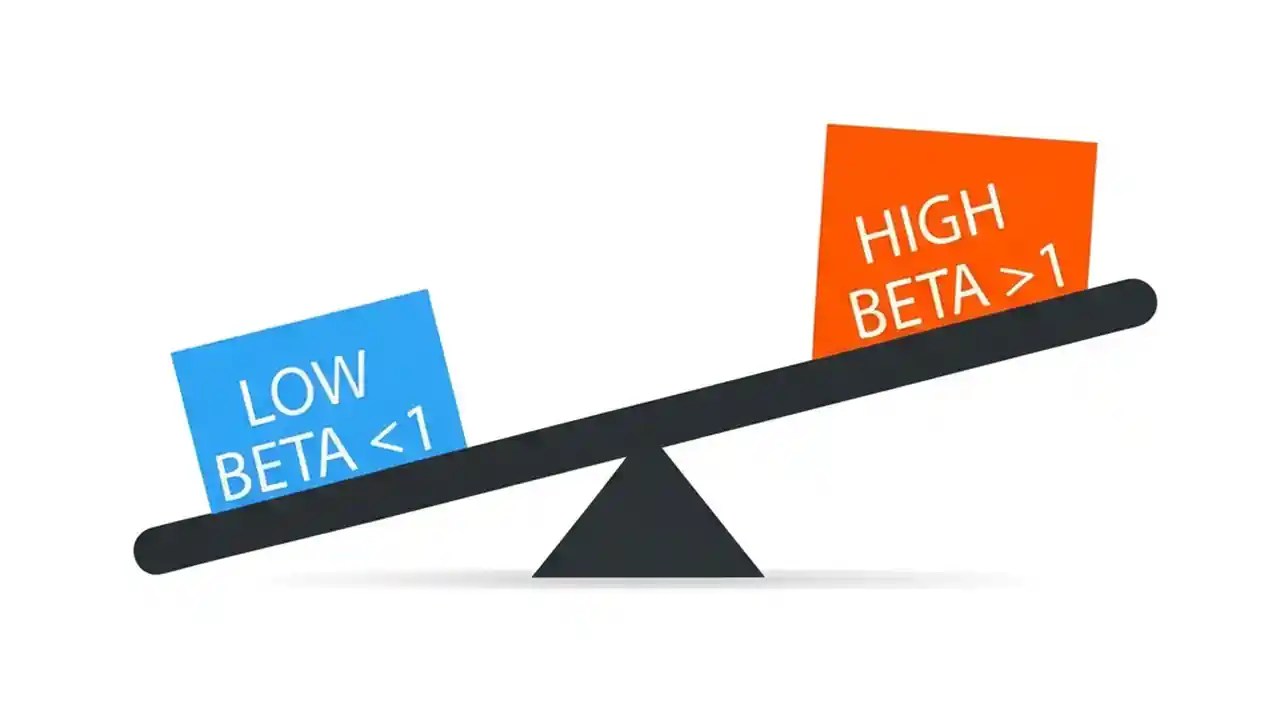 LOW
BETA <1

HIGH
BETA >1