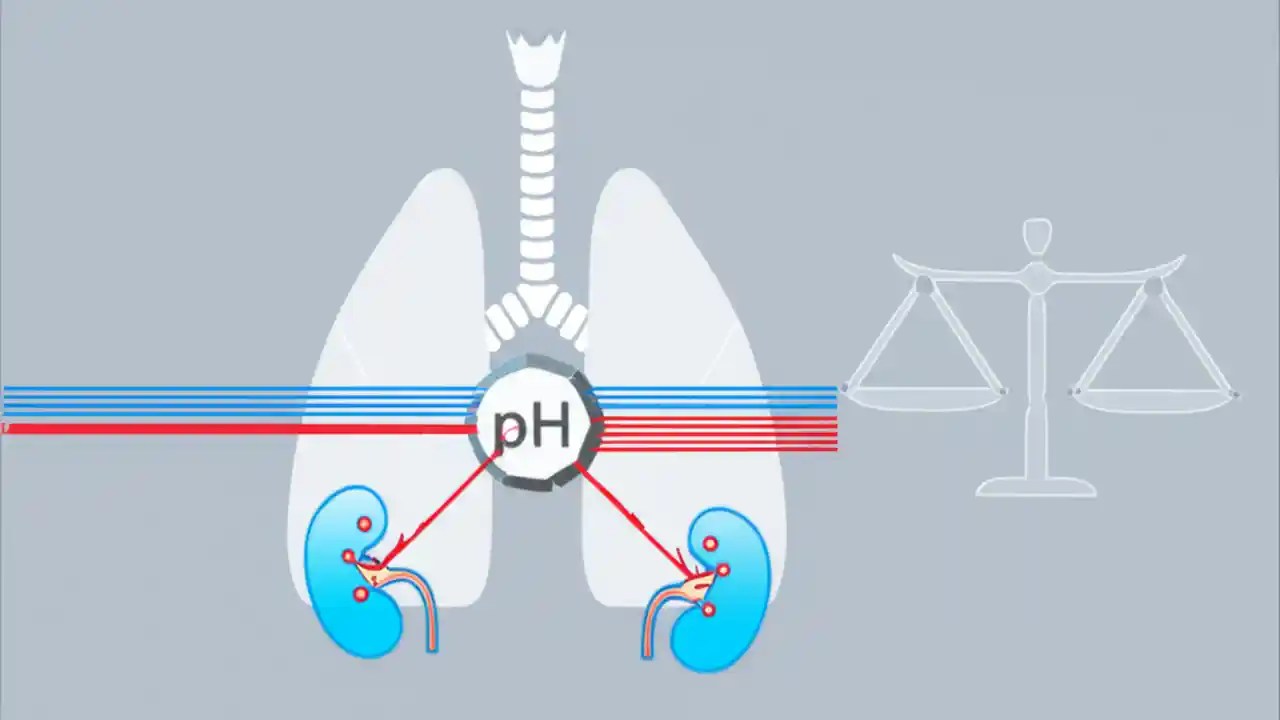 pH