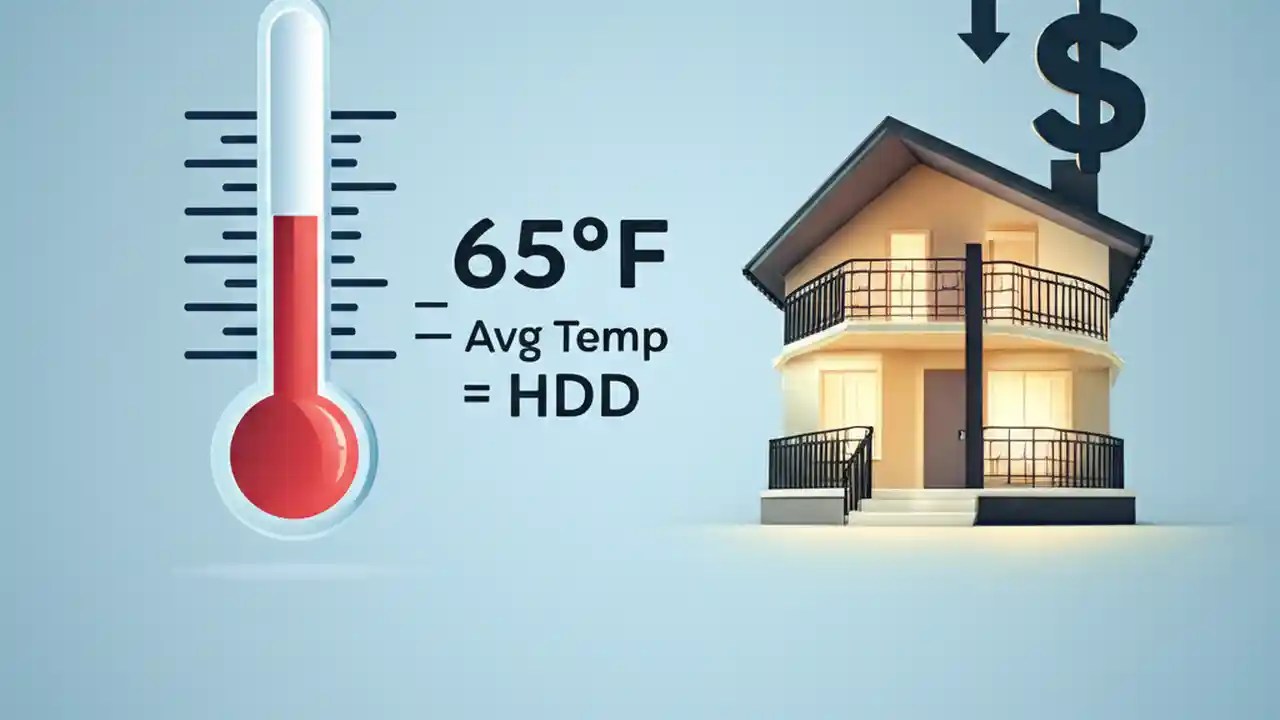 65°F

– Avg Temp

= HDD

$