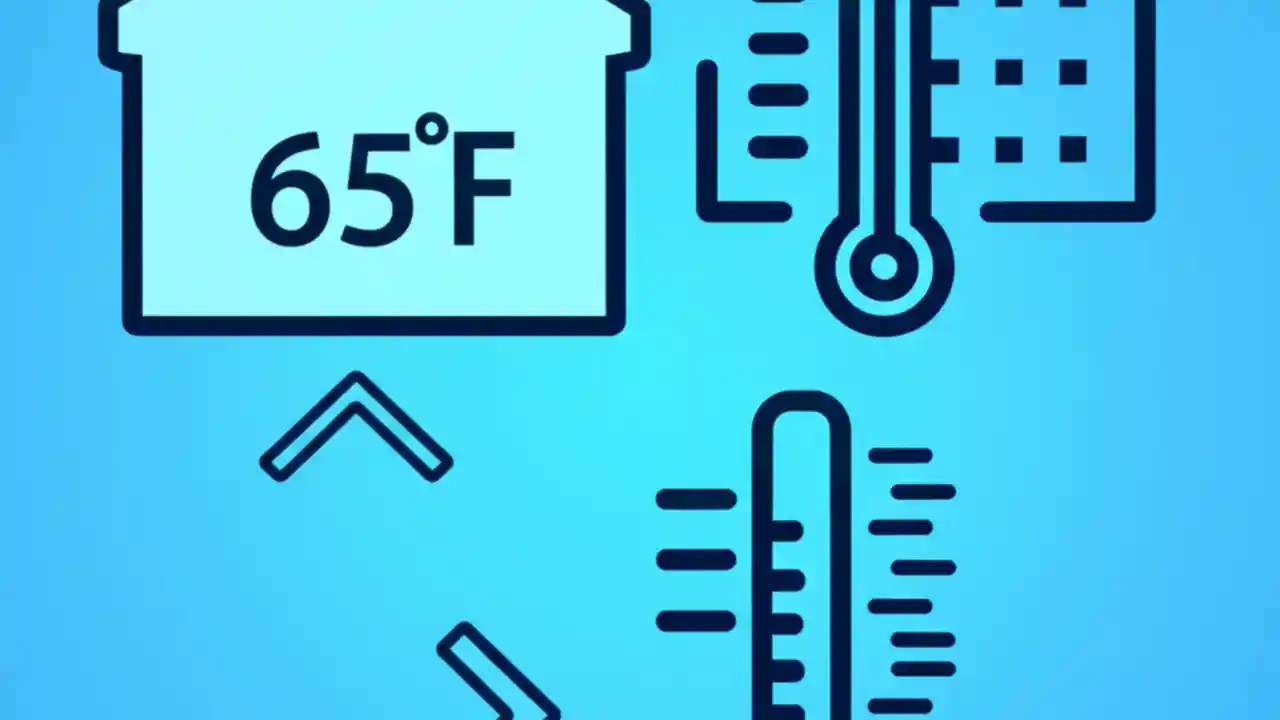 65°F