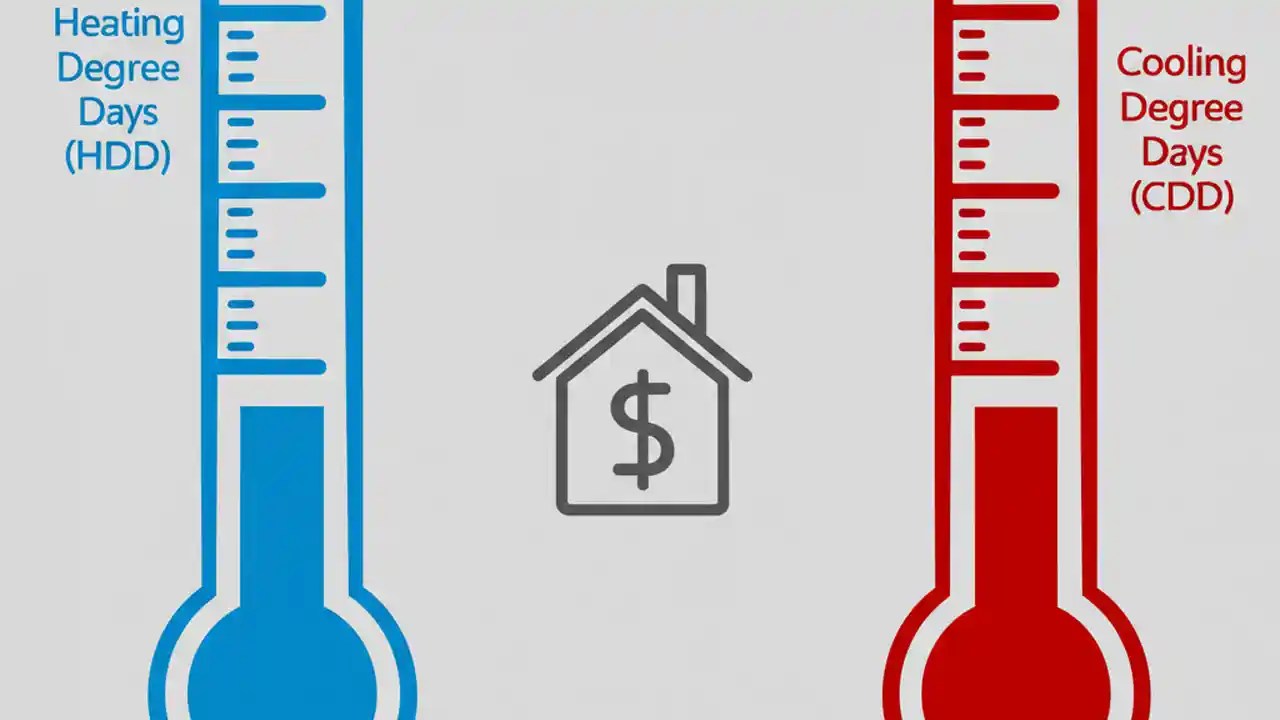 Heating Degree Days (HDD)

$

Cooling Degree Days (CDD)