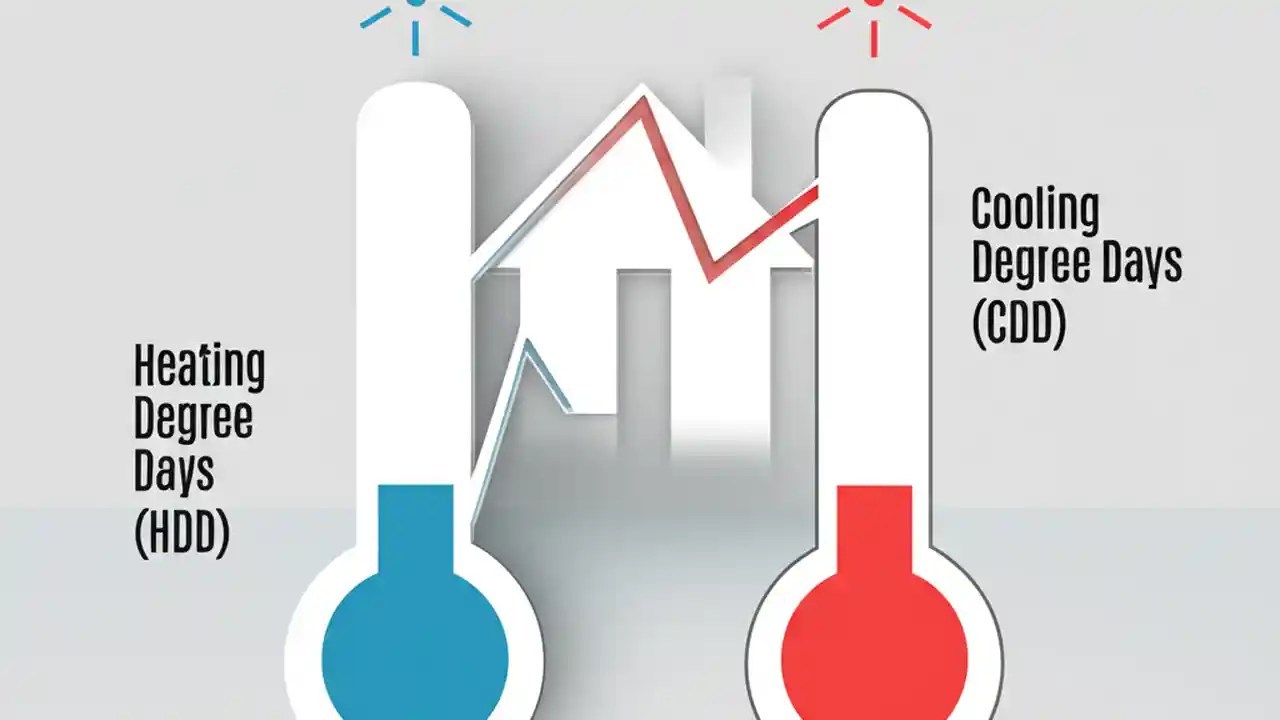 Heating Degree Days (HDD)

Cooling Degree Days (CDD)