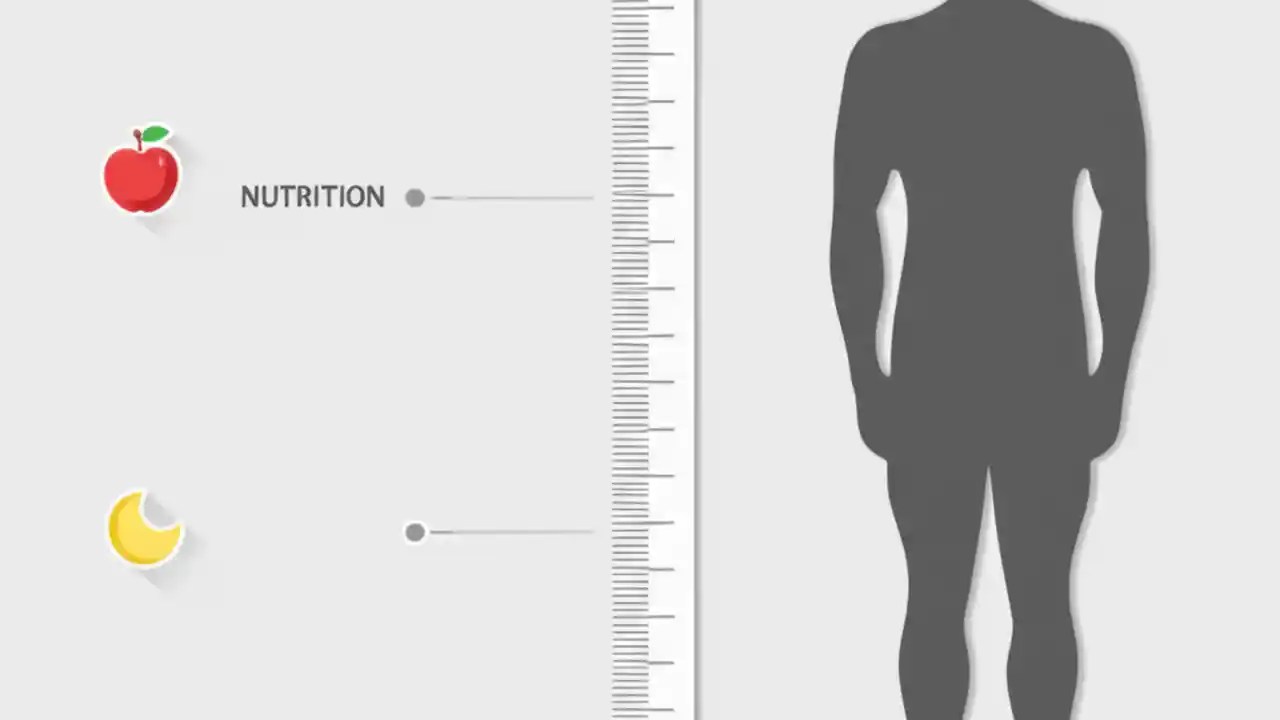 NUTRITION