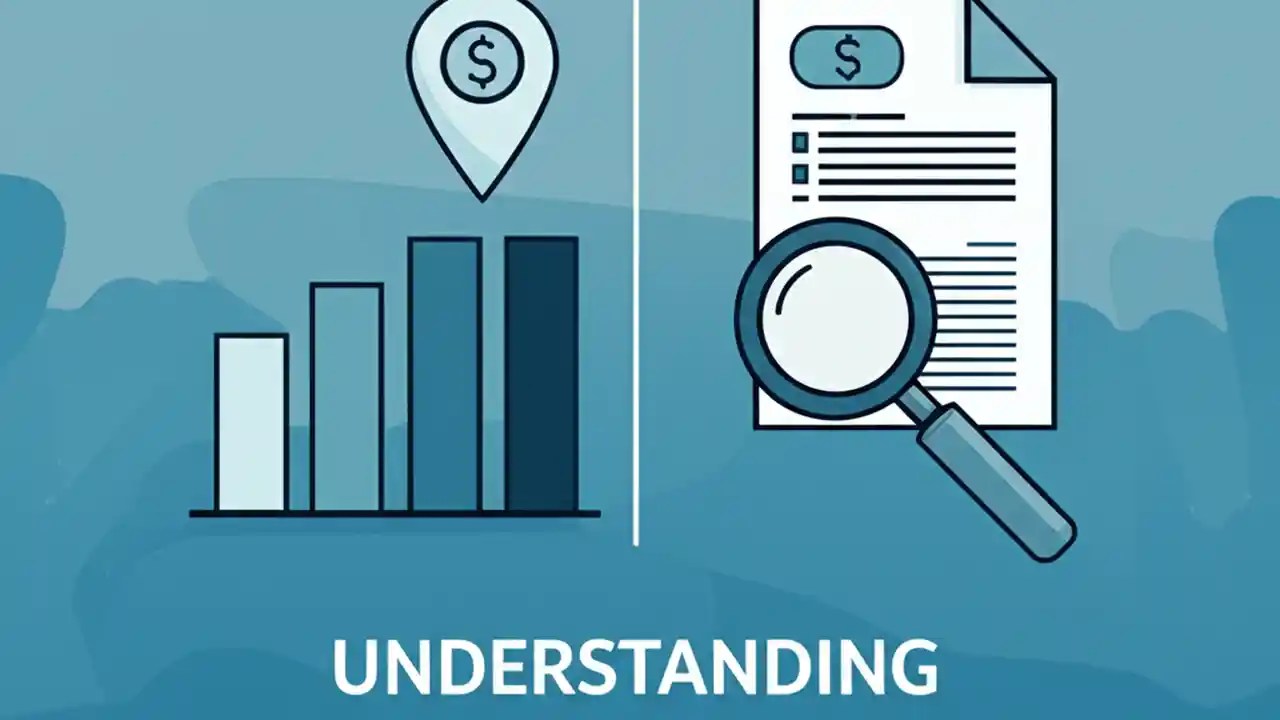 $

$

UNDERSTANDING