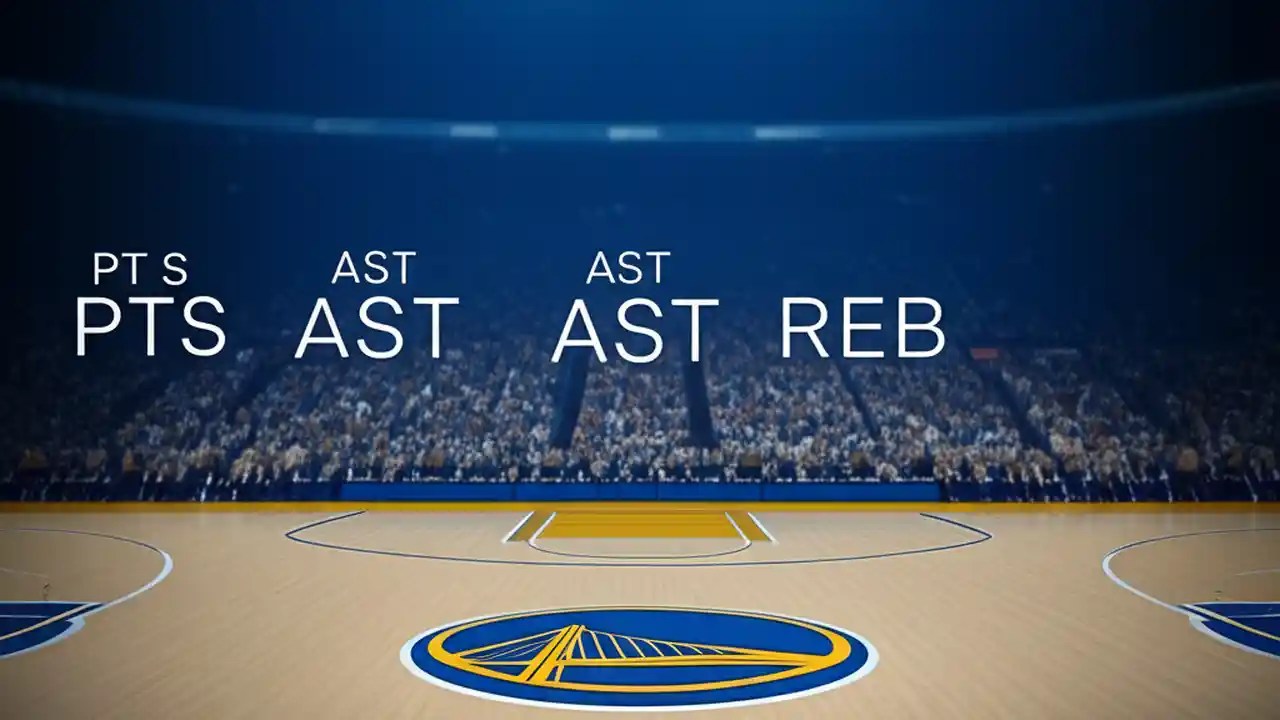 PT S PTS AST AST AST AST REB