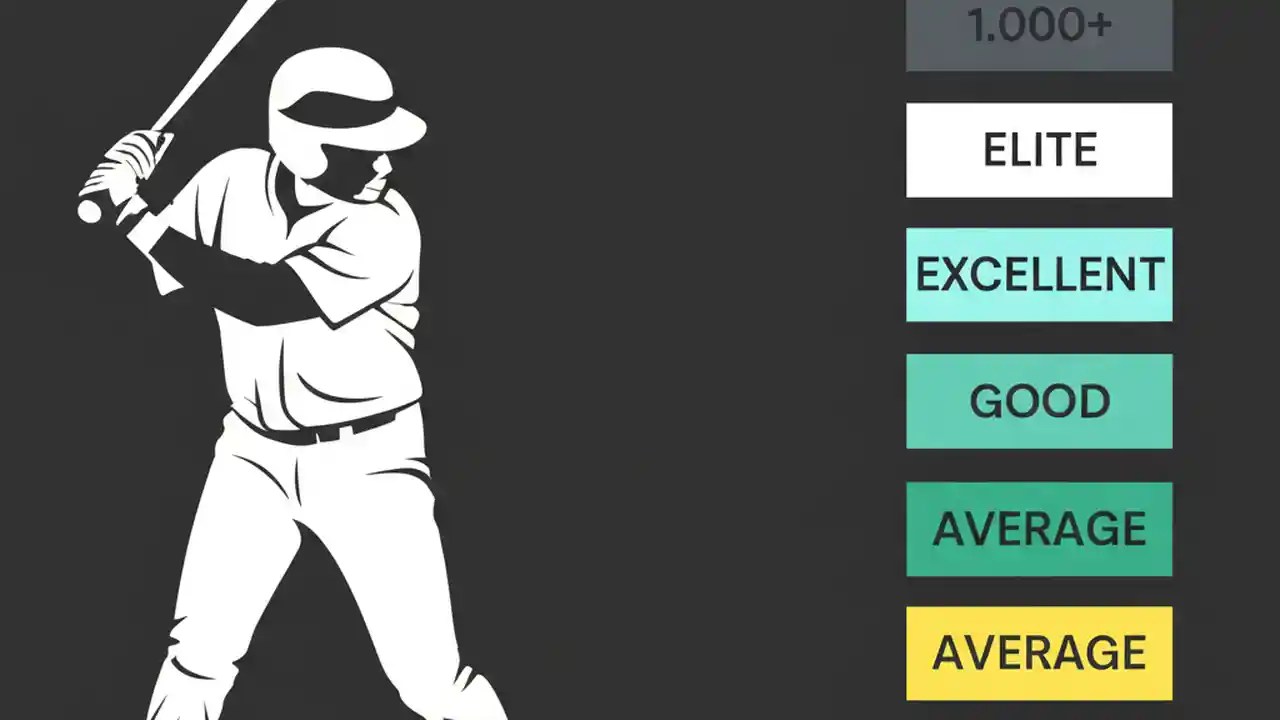 1.000+

ELITE

EXCELLENT

GOOD

AVERAGE

AVERAGE