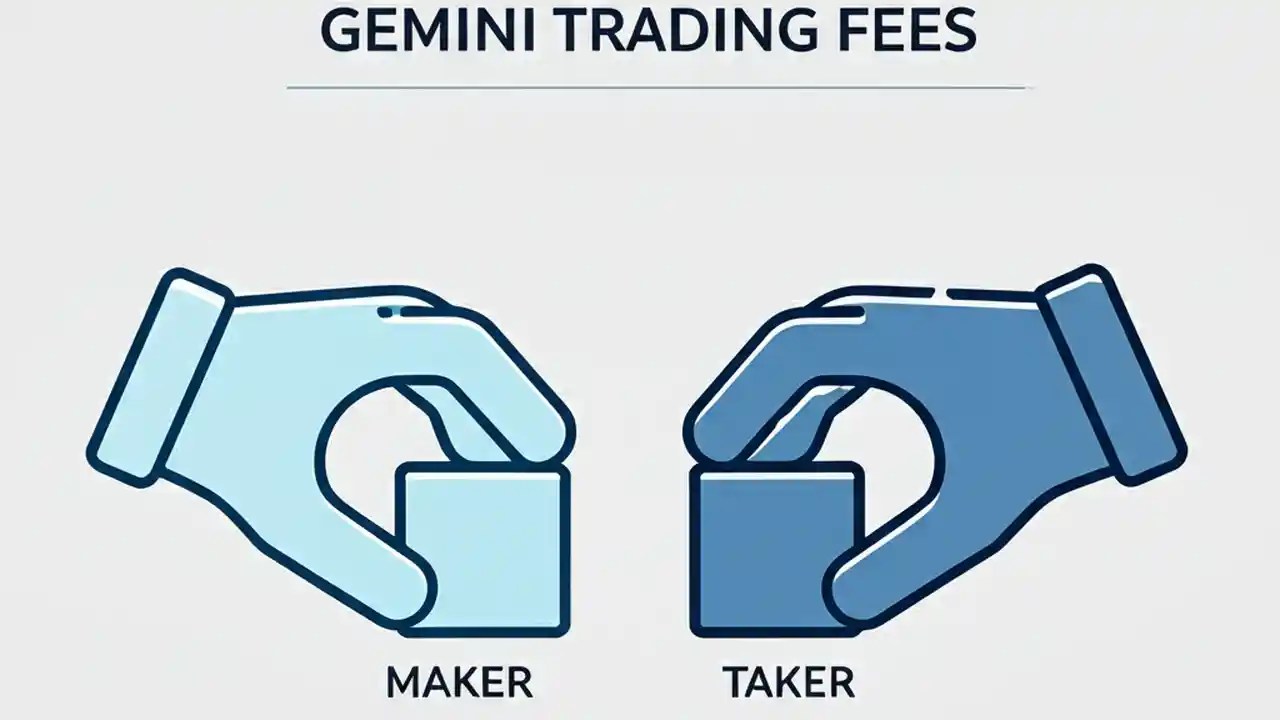 GEMINI TRADING FEES

MAKER

TAKER