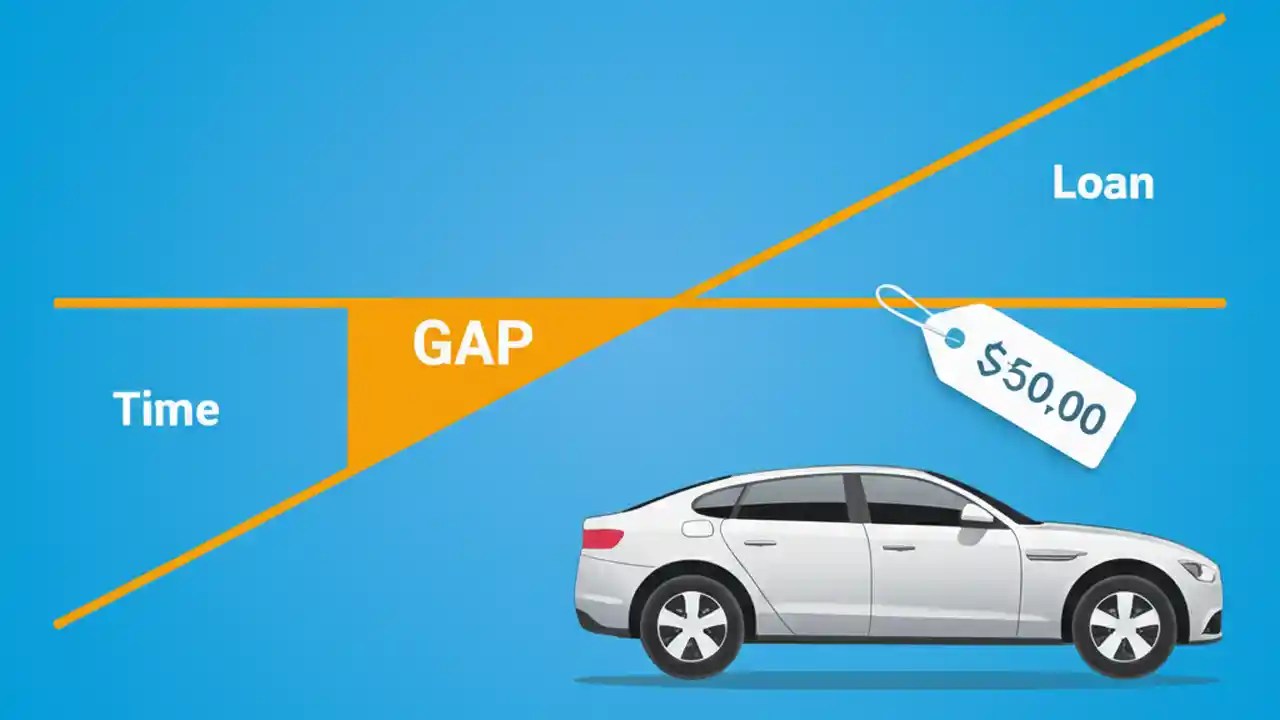 Loan

GAP

Time

$50,00