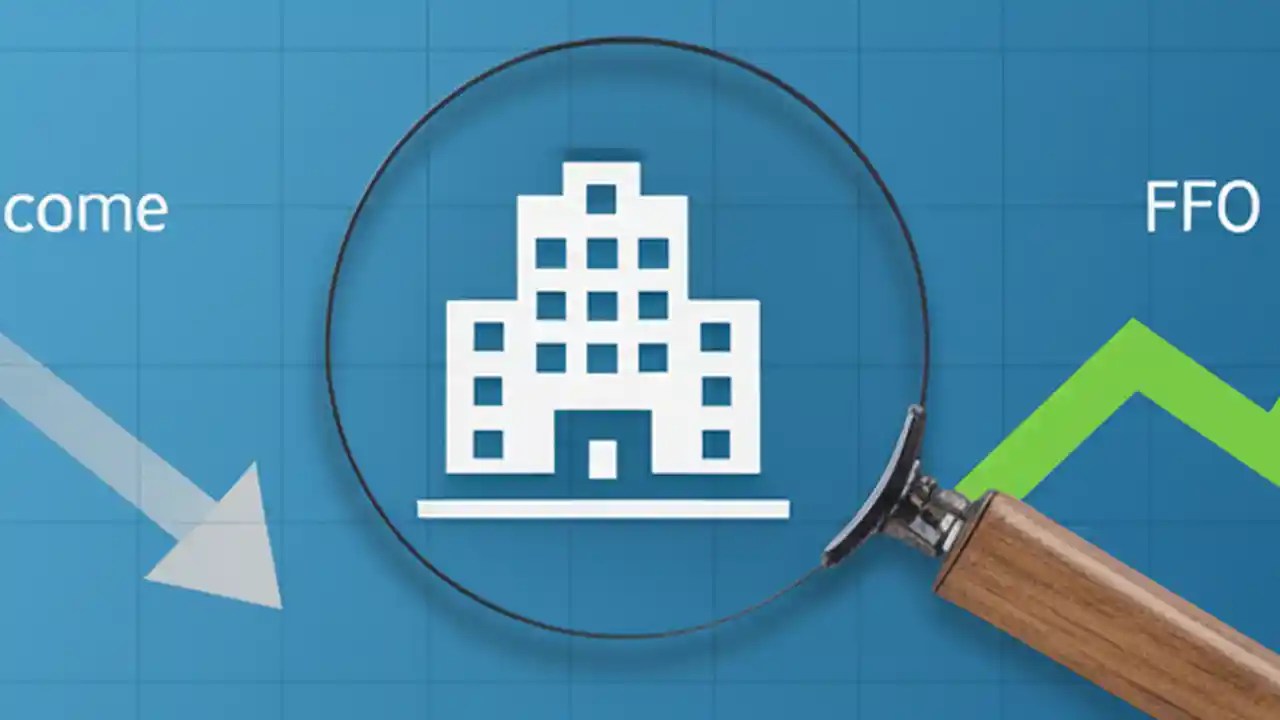 come

FFO