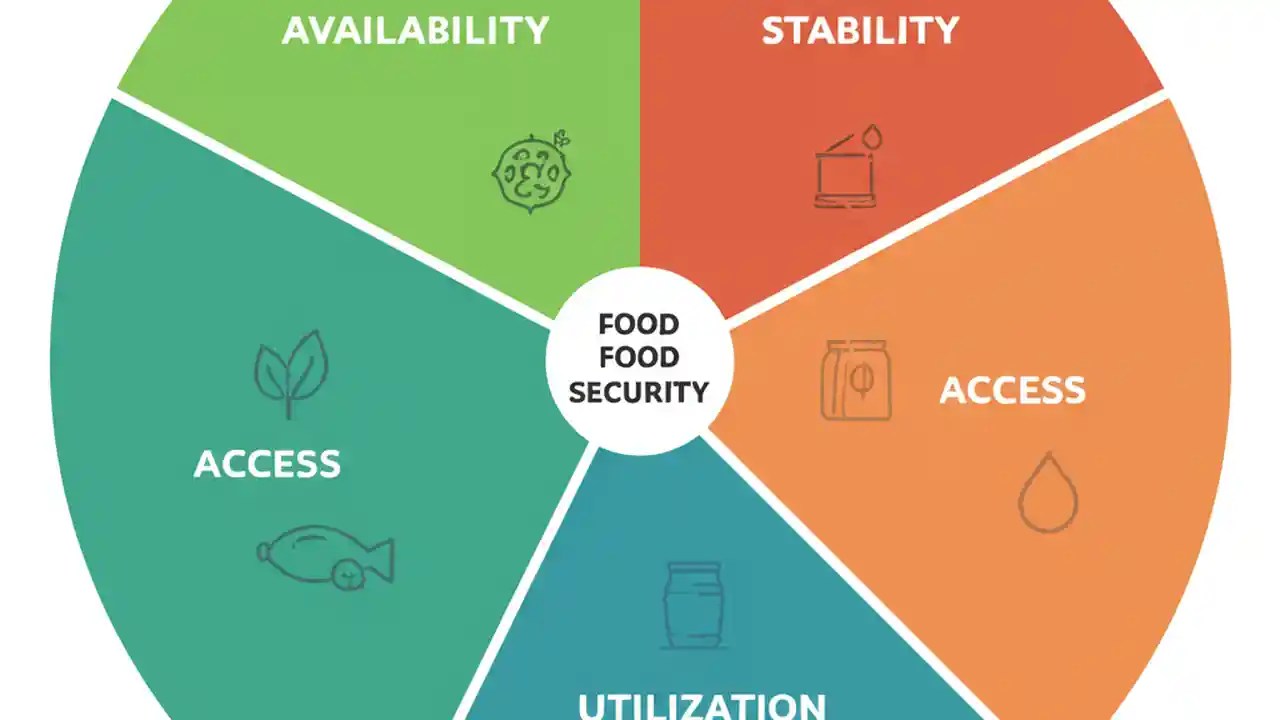 AVAILABILITY

STABILITY

FOOD
FOOD
SECURITY

ACCESS

ACCESS

UTILIZATION