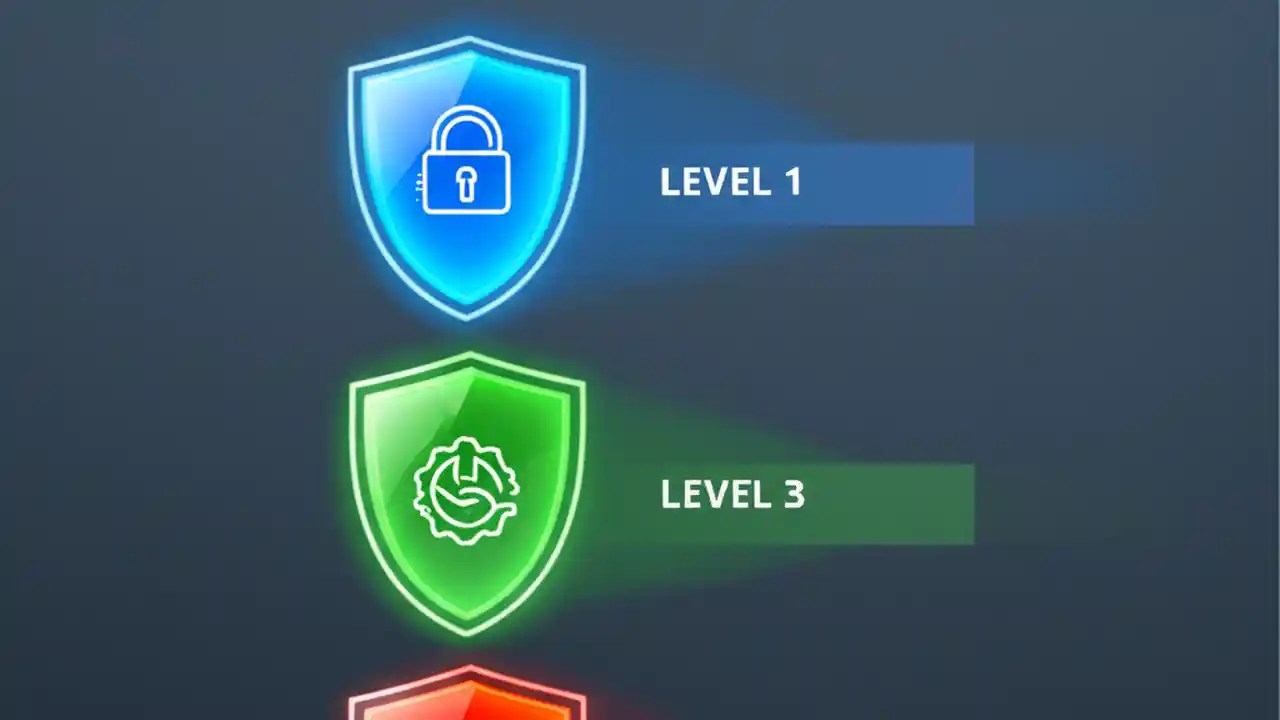 LEVEL 1

LEVEL 3