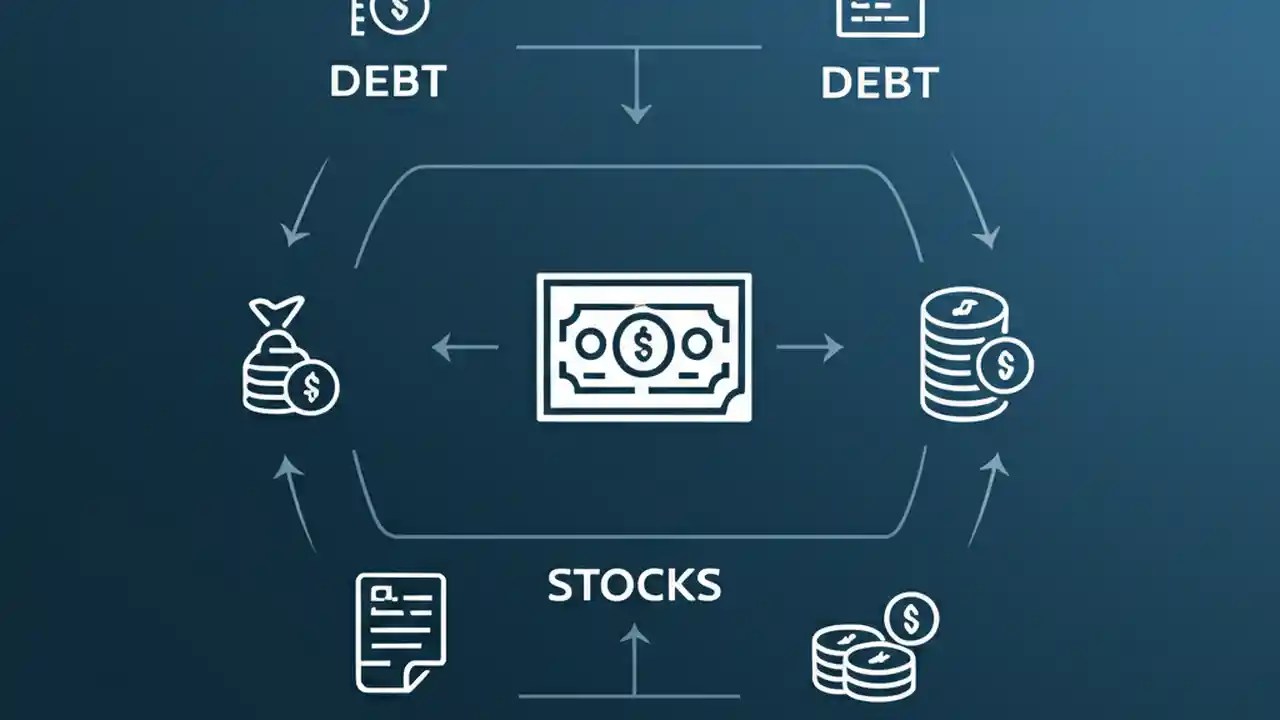 DEBT

DEBT

STOCKS