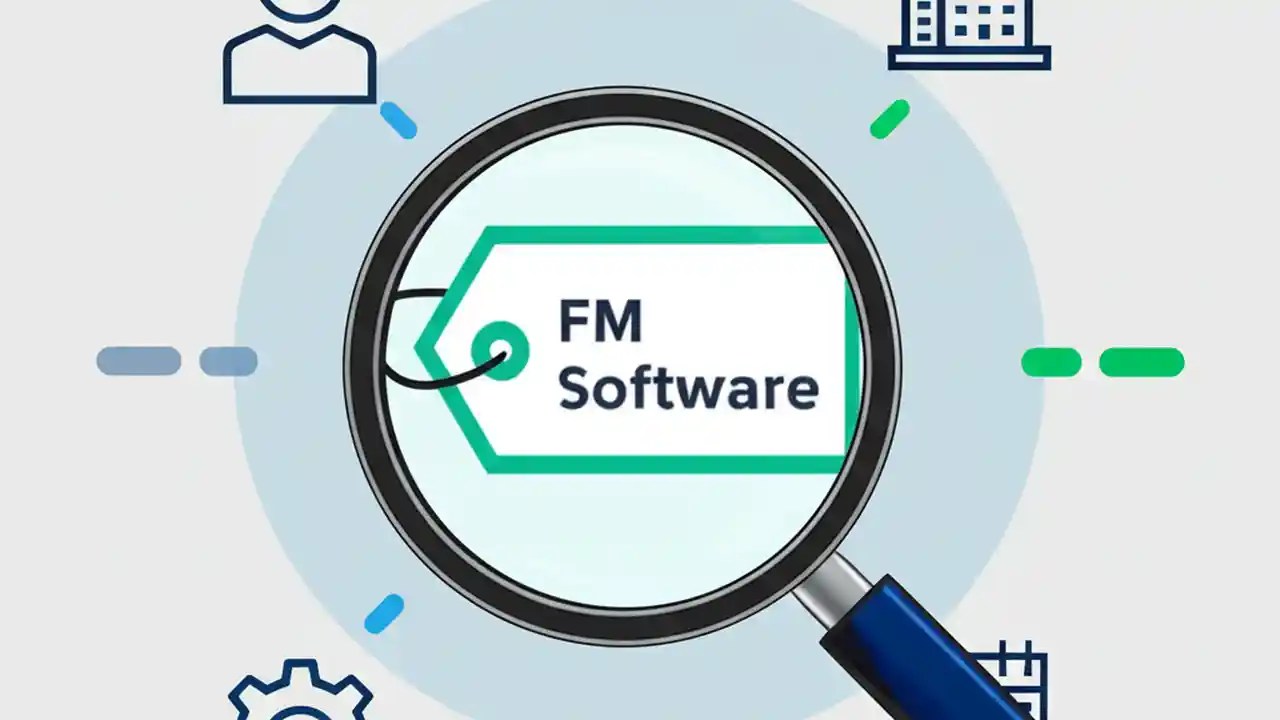 FM
Software