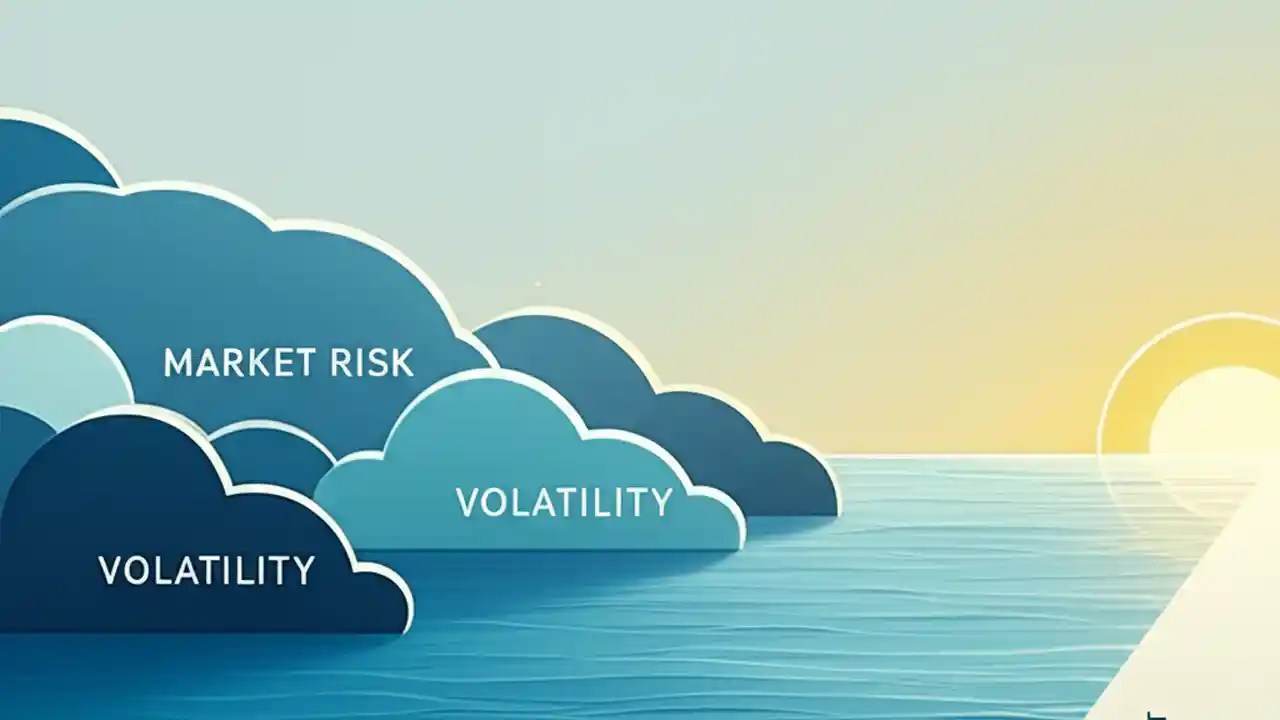 MARKET RISK

VOLATILITY

VOLATILITY