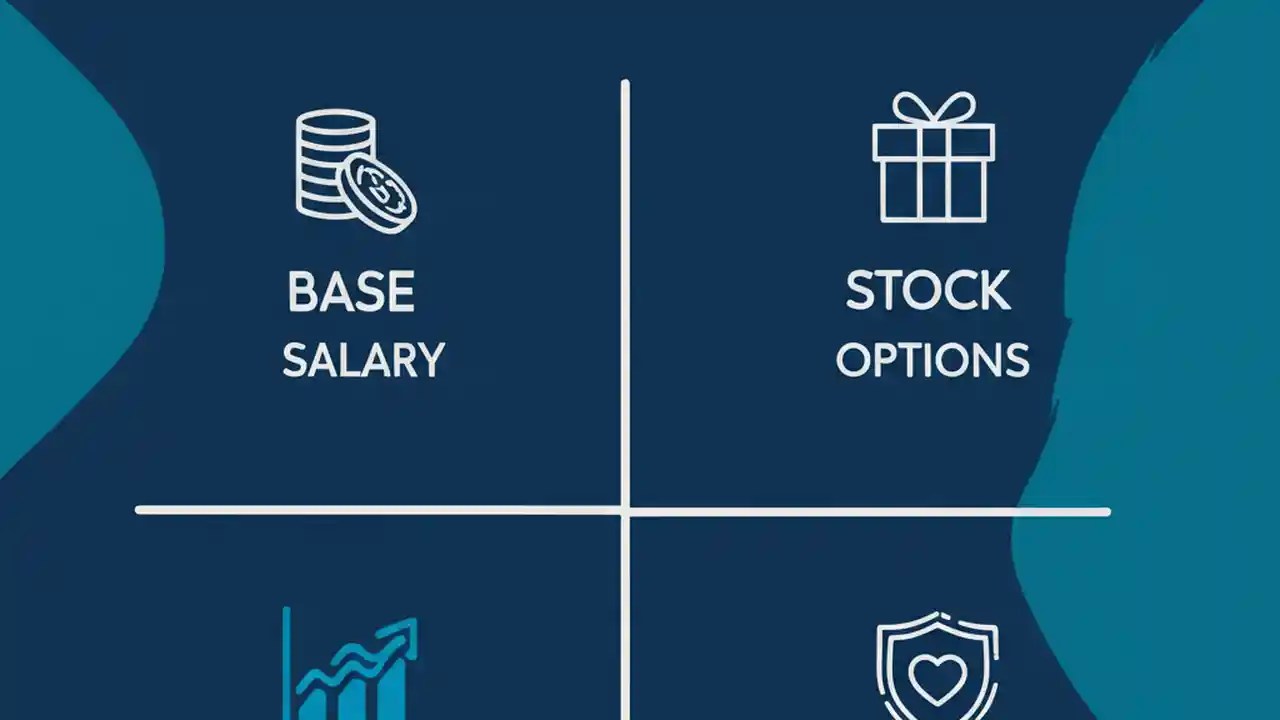 BASE
SALARY

STOCK
OPTIONS