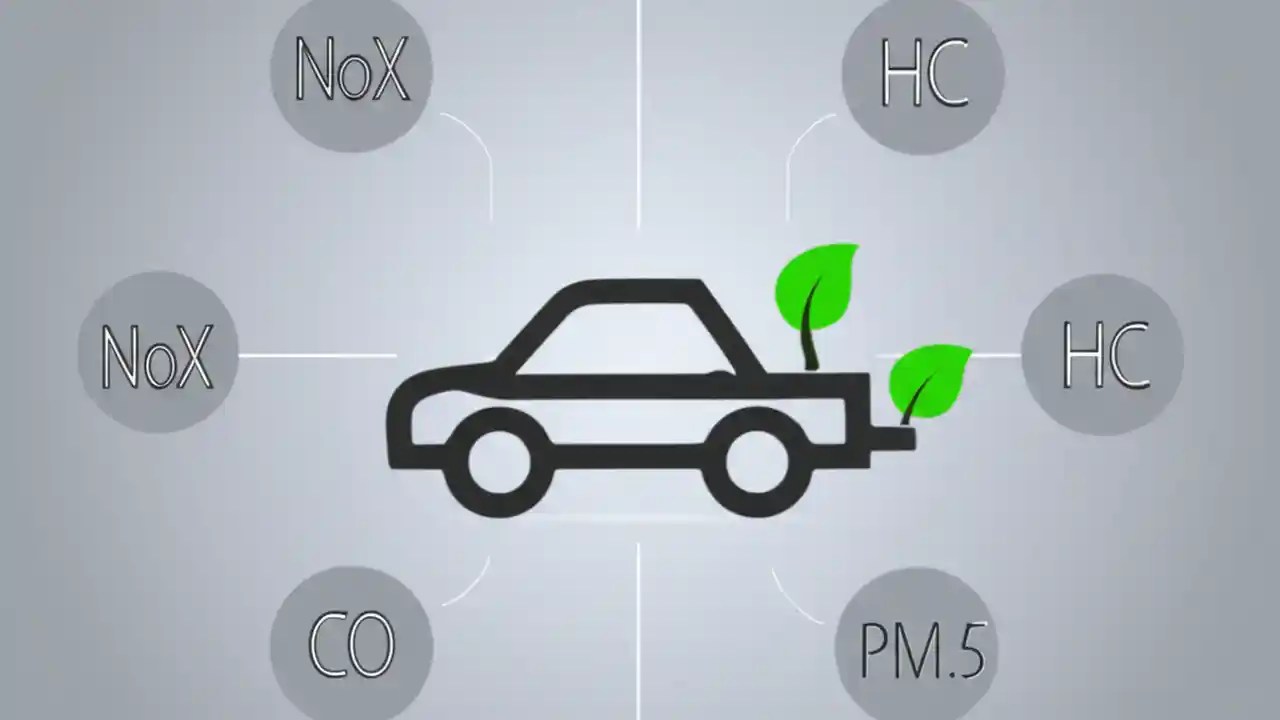 NoX

HC

NoX

HC

CO

PM.5