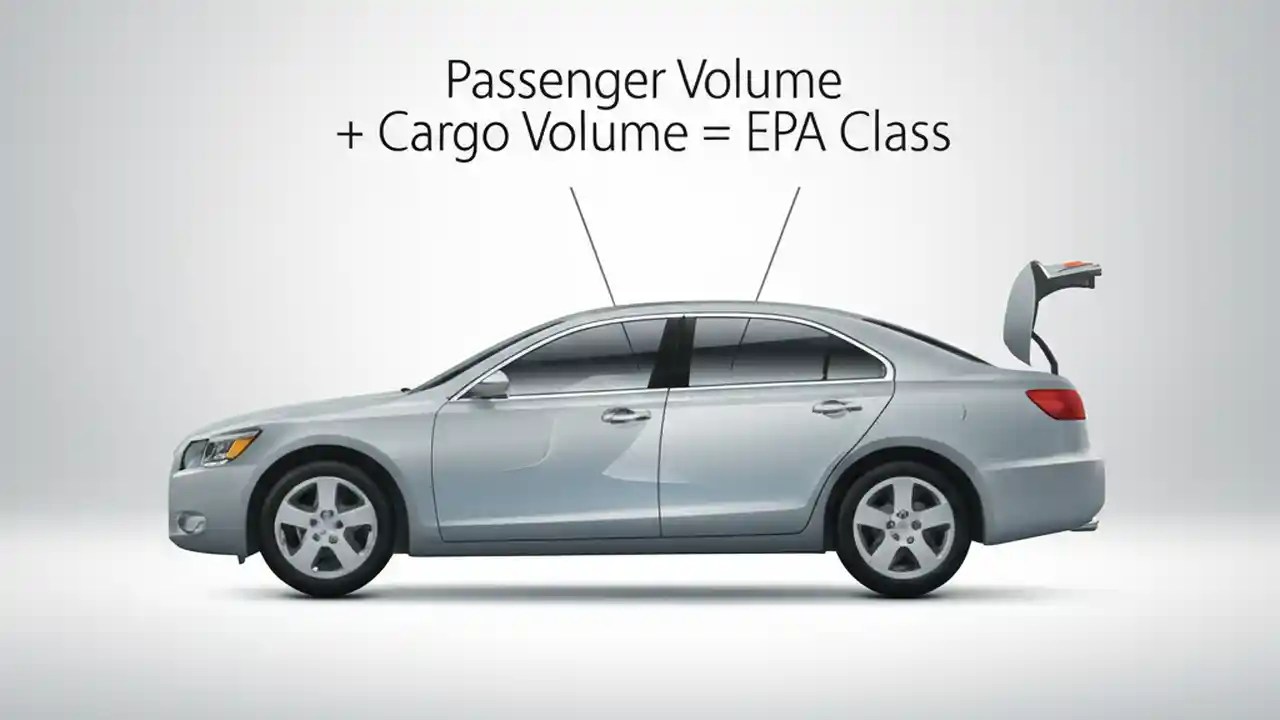 Passenger Volume
+ Cargo Volume = EPA Class