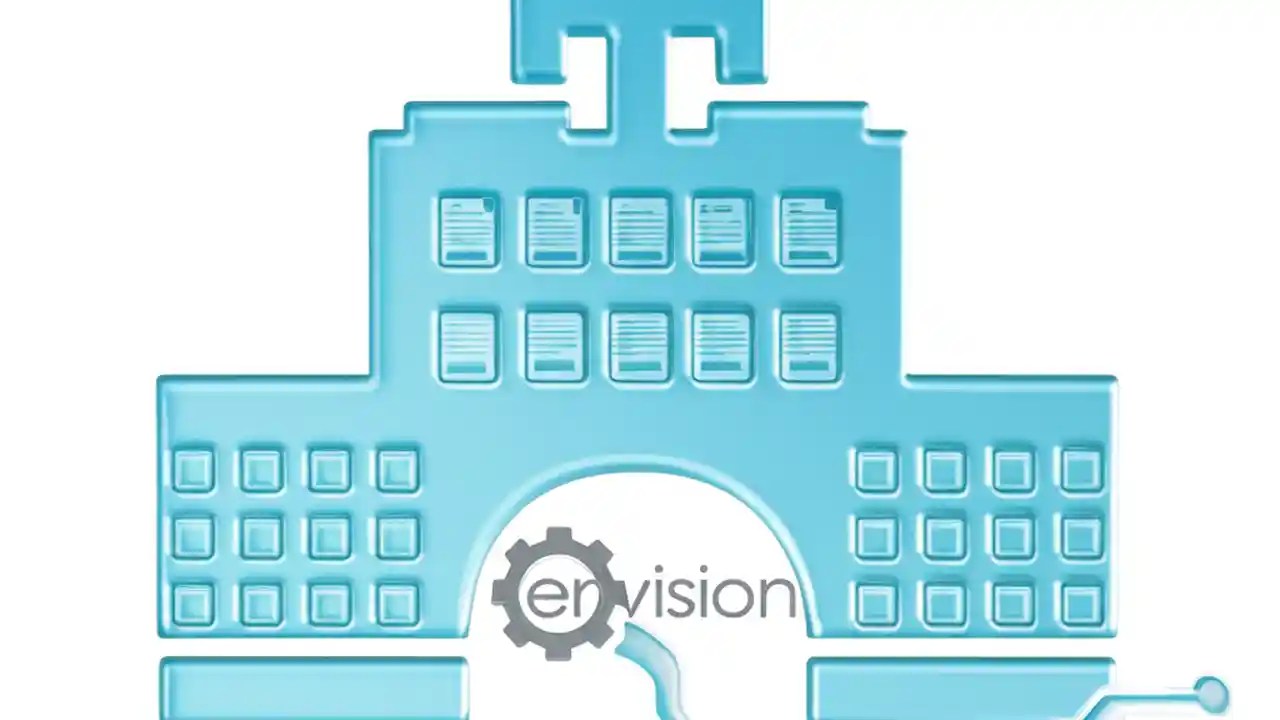 envision