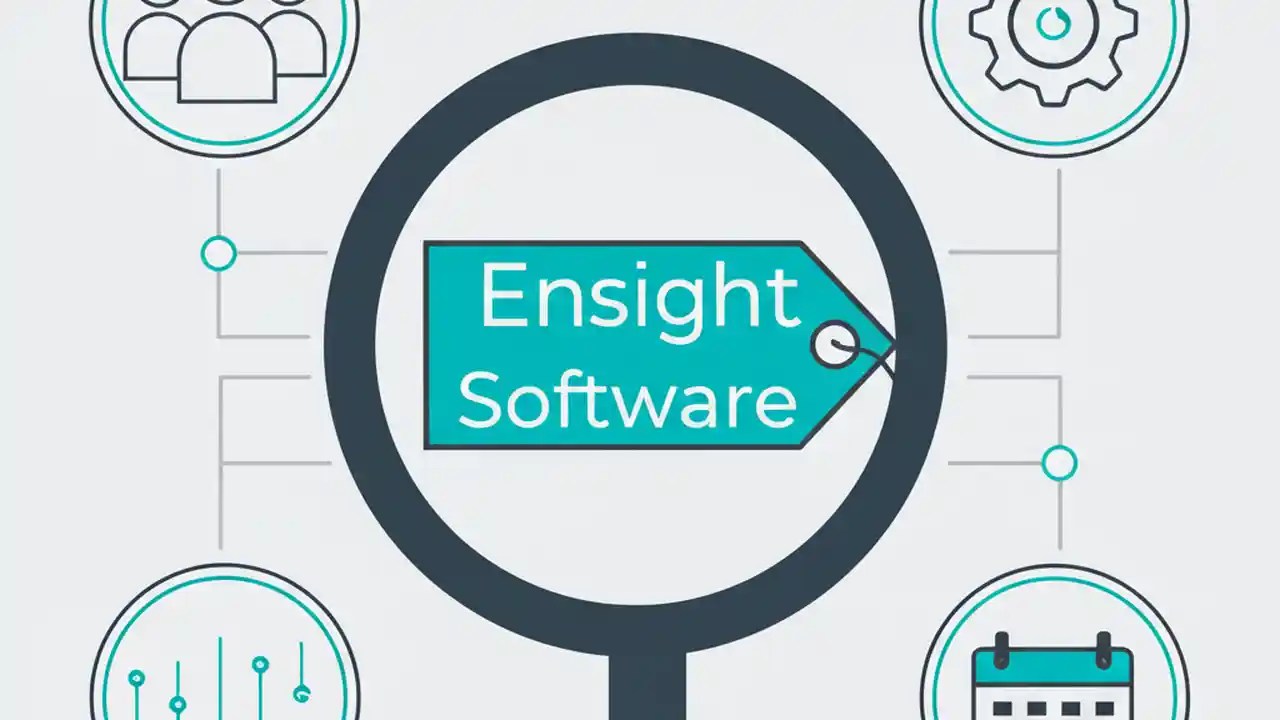 Ensight
Software