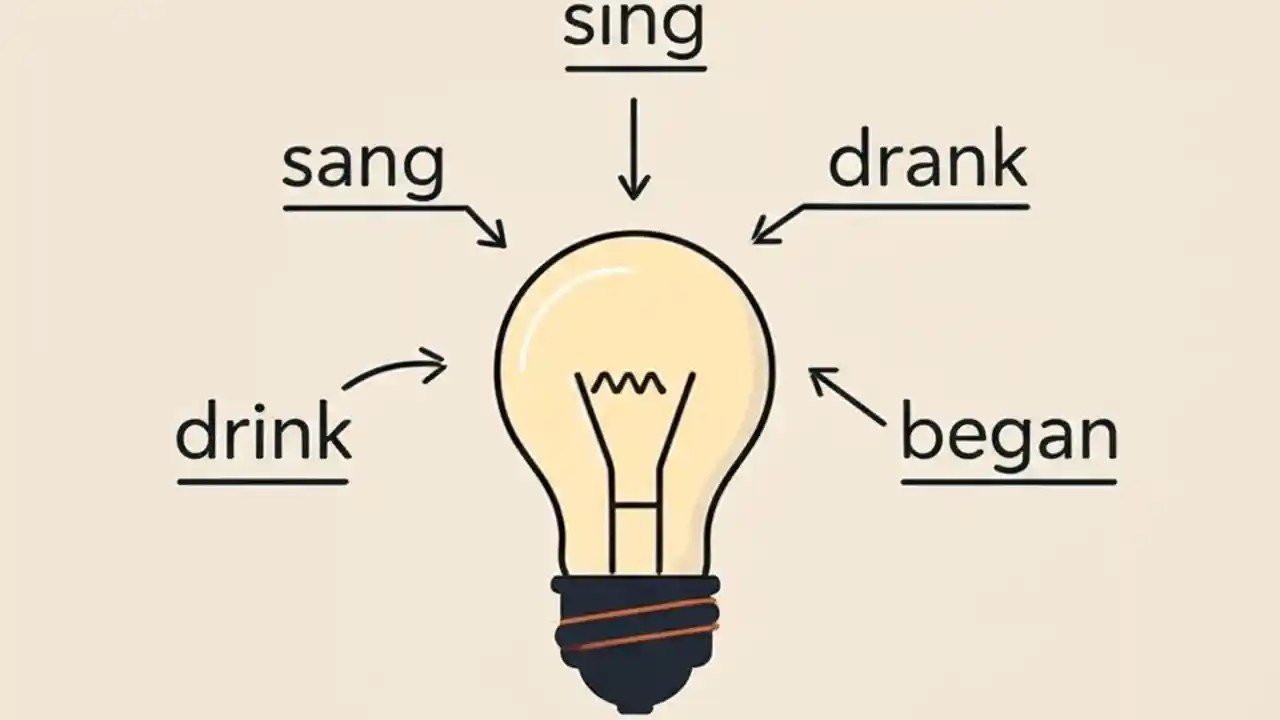 sing

sang

drank

drink

began