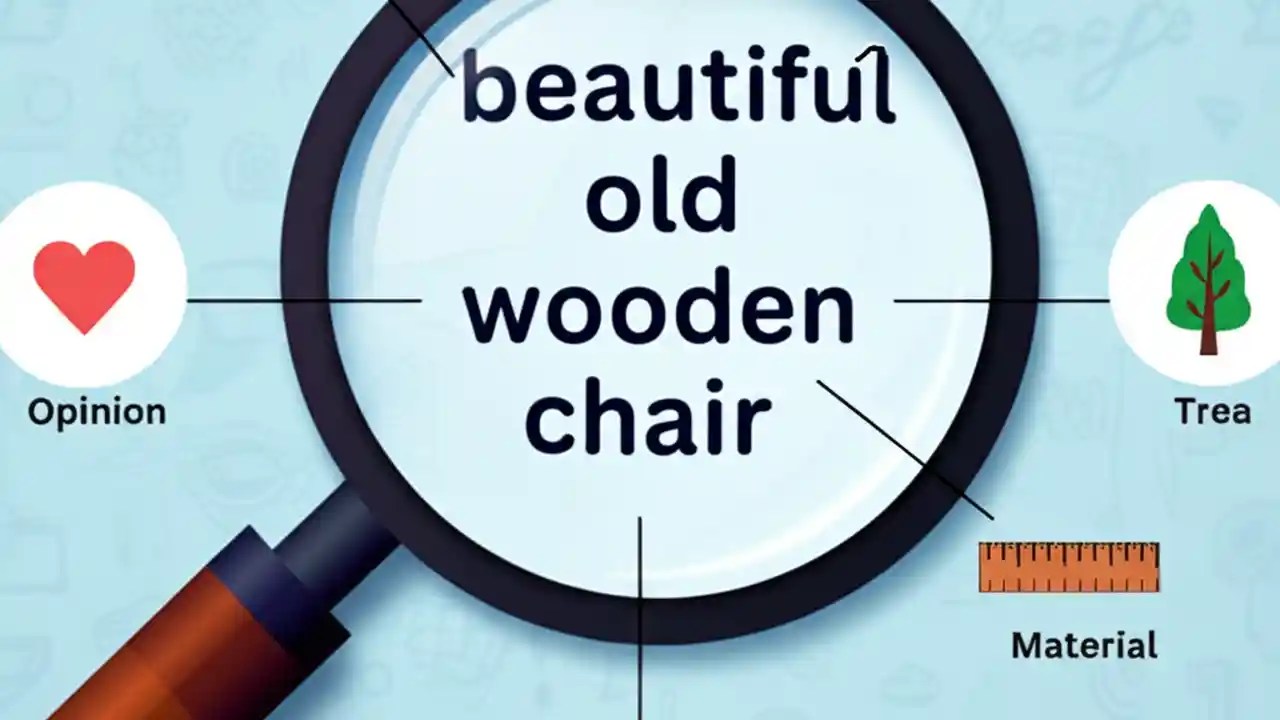 beautiful
old
wooden
chair

Opinion

Trea

Material