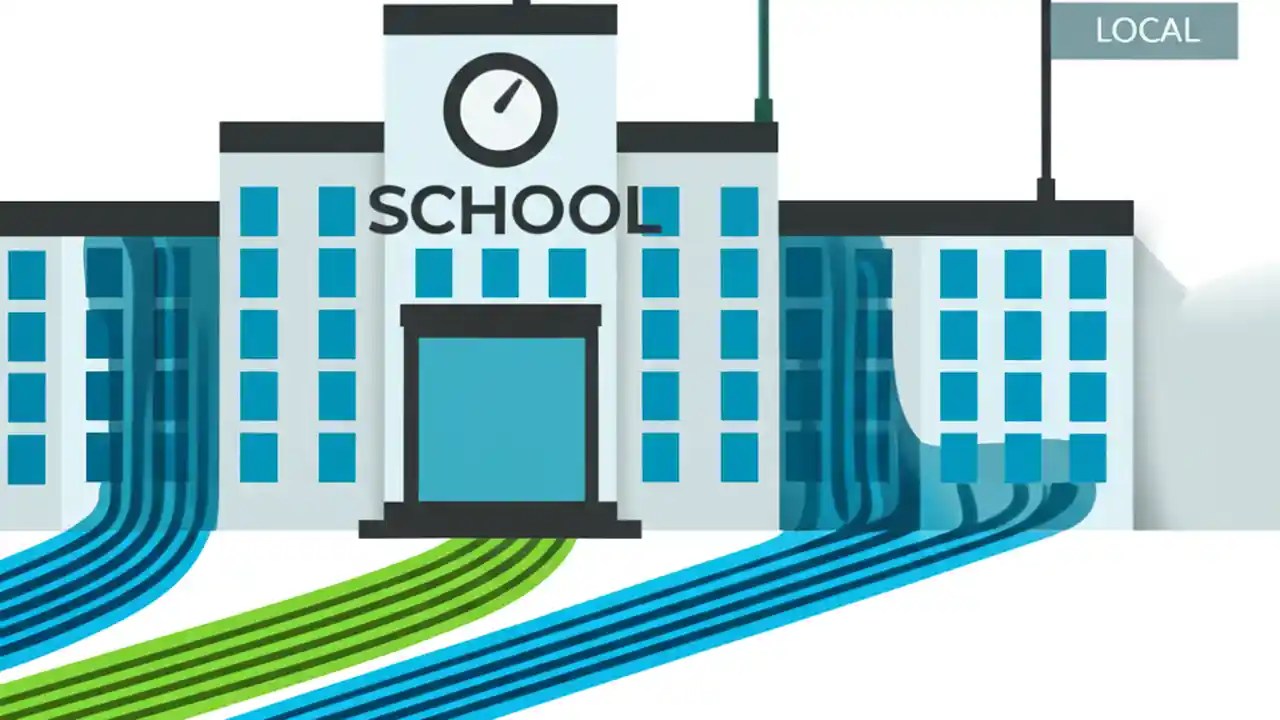 LOCAL

SCHOOL