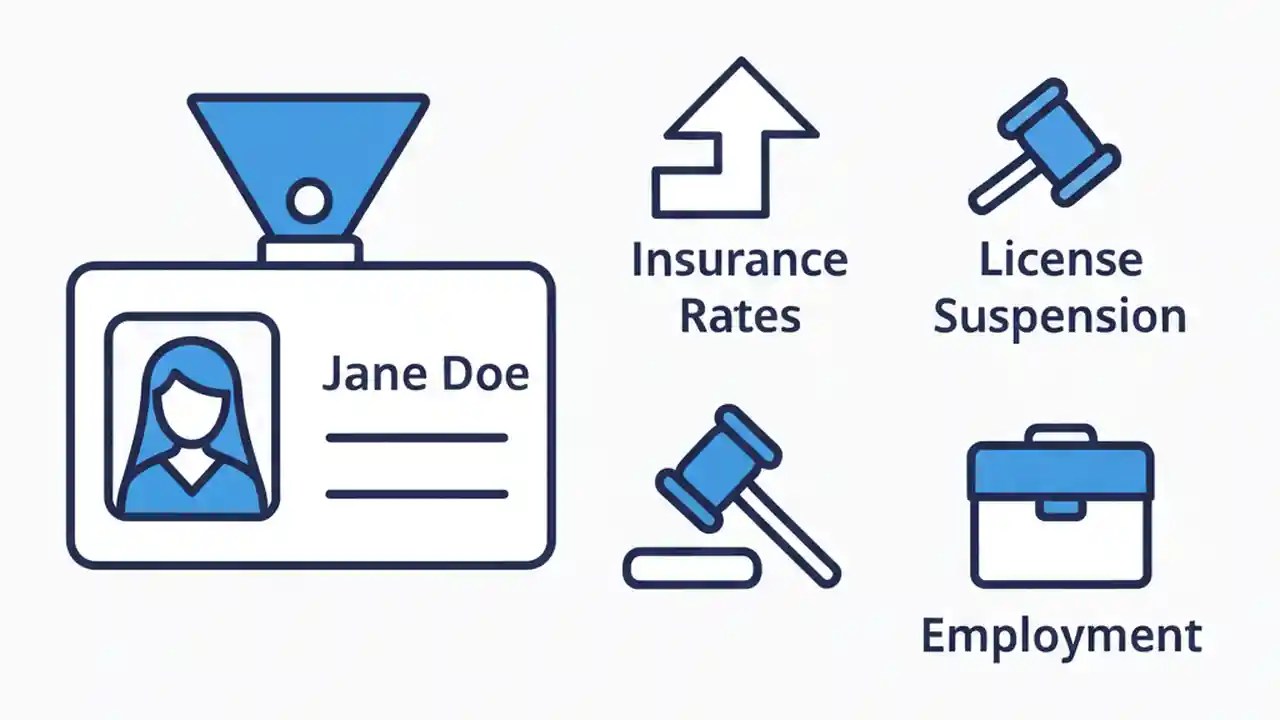 Jane Doe

Insurance Rates

License Suspension

Employment