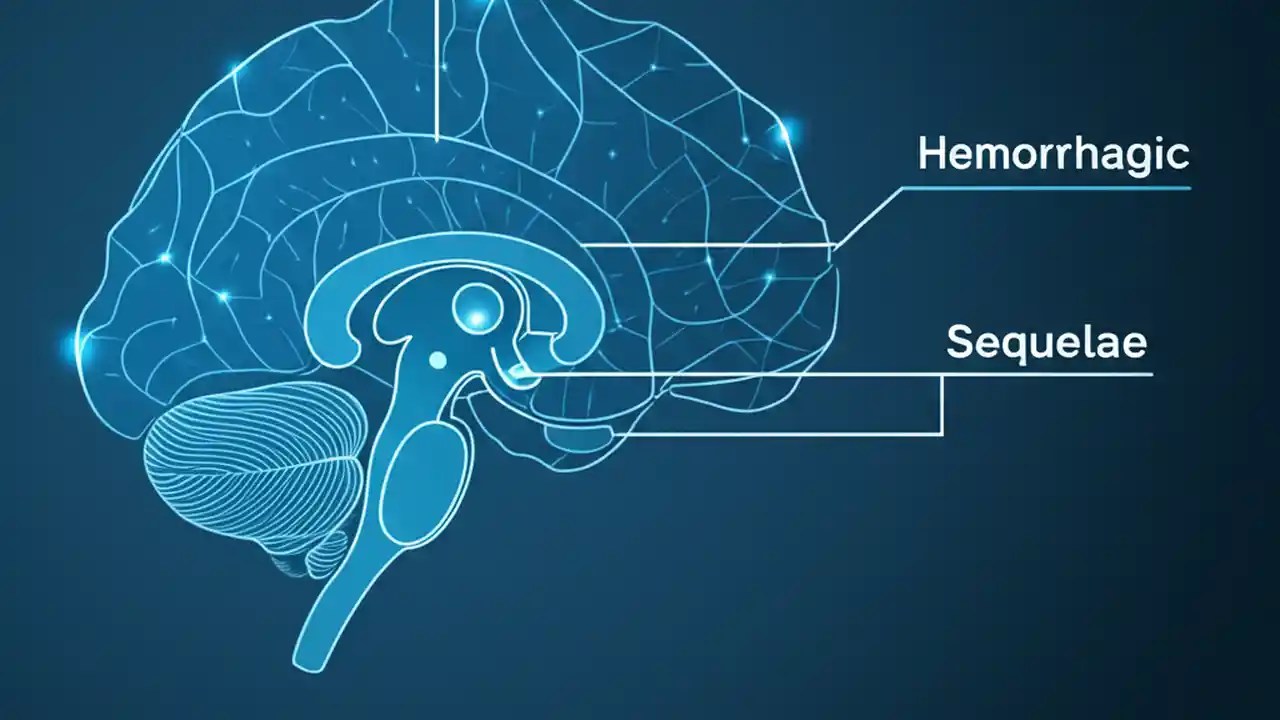 Hemorrhagic

Sequelae