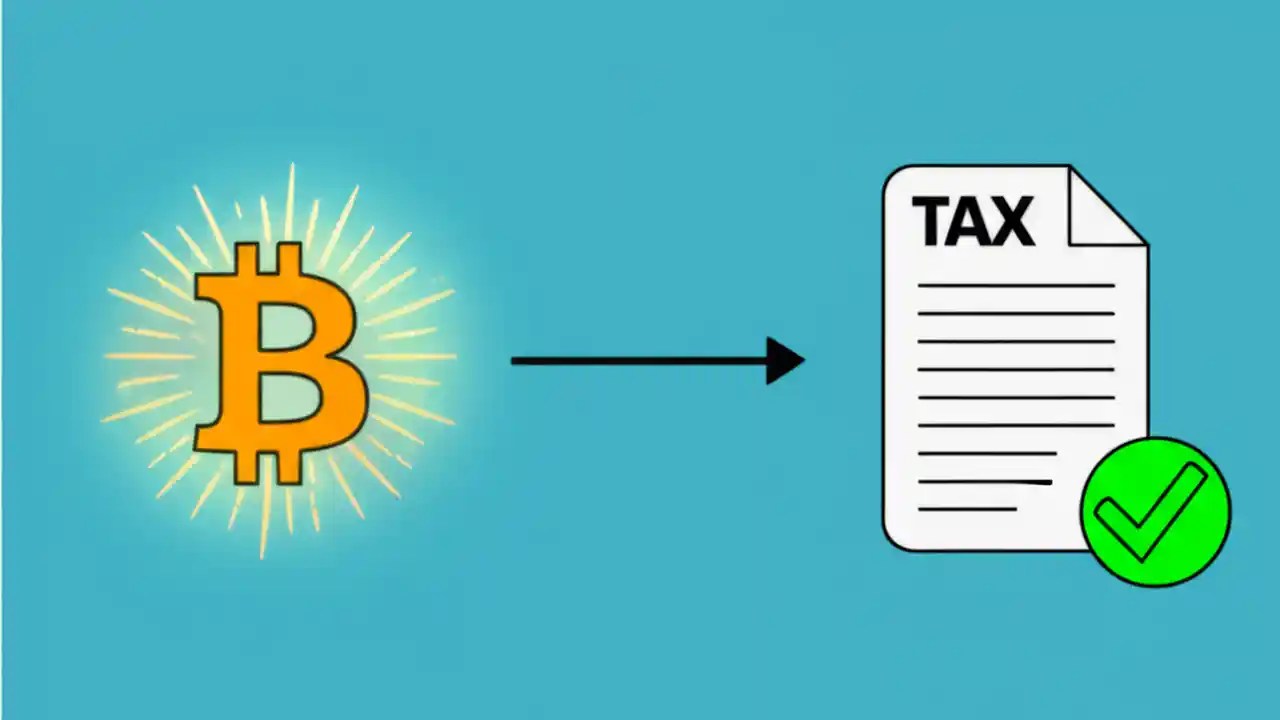 TAX