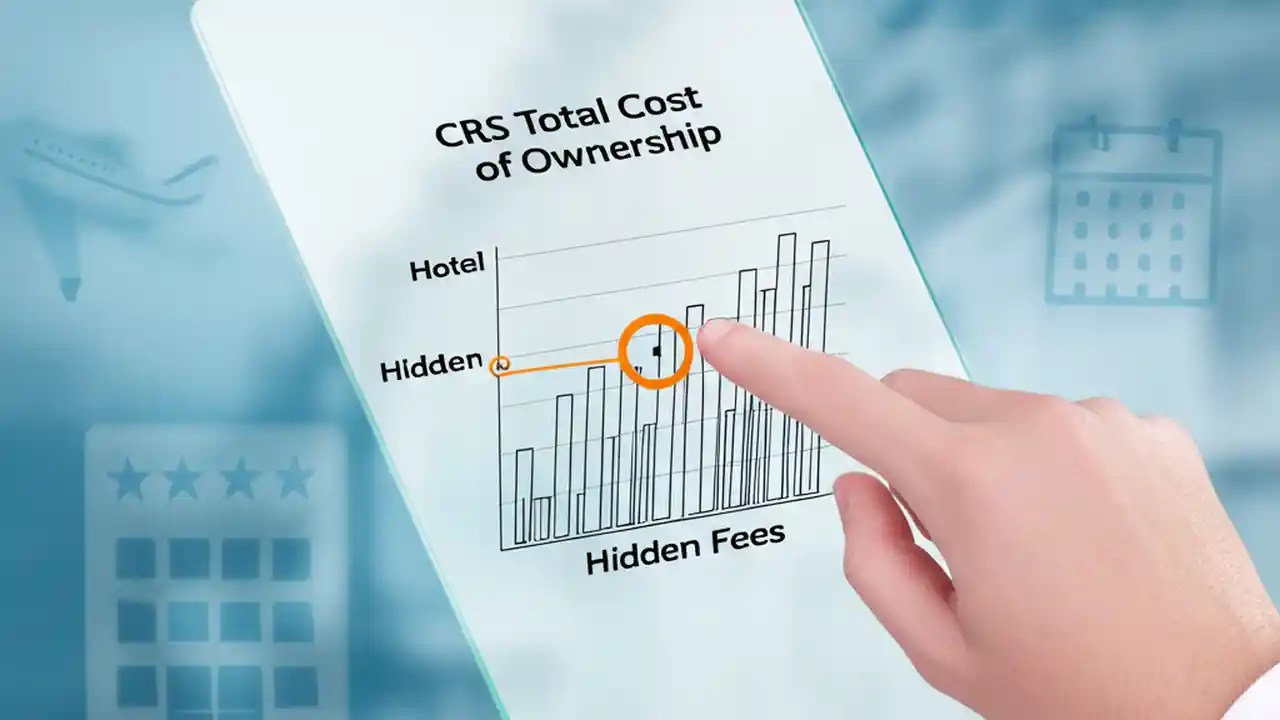 CRS Total Cost of Ownership

Hotel

Hidden

Hidden Fees