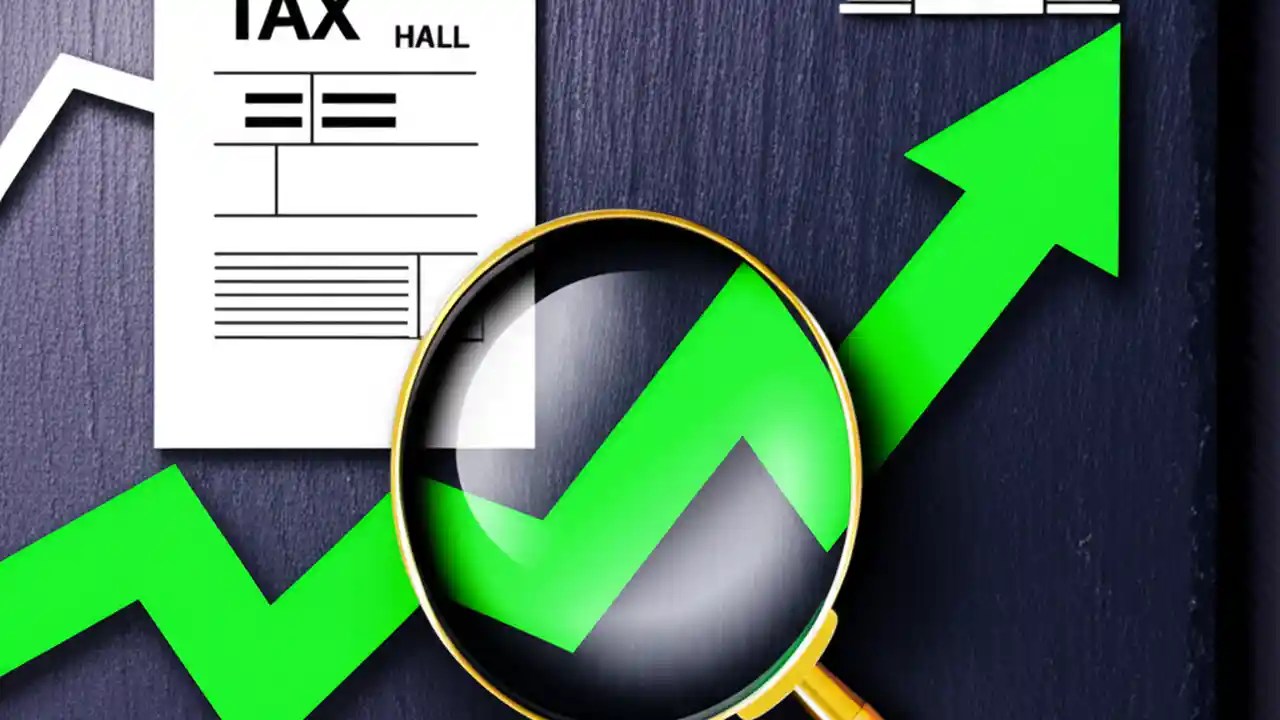 TAX
HALL